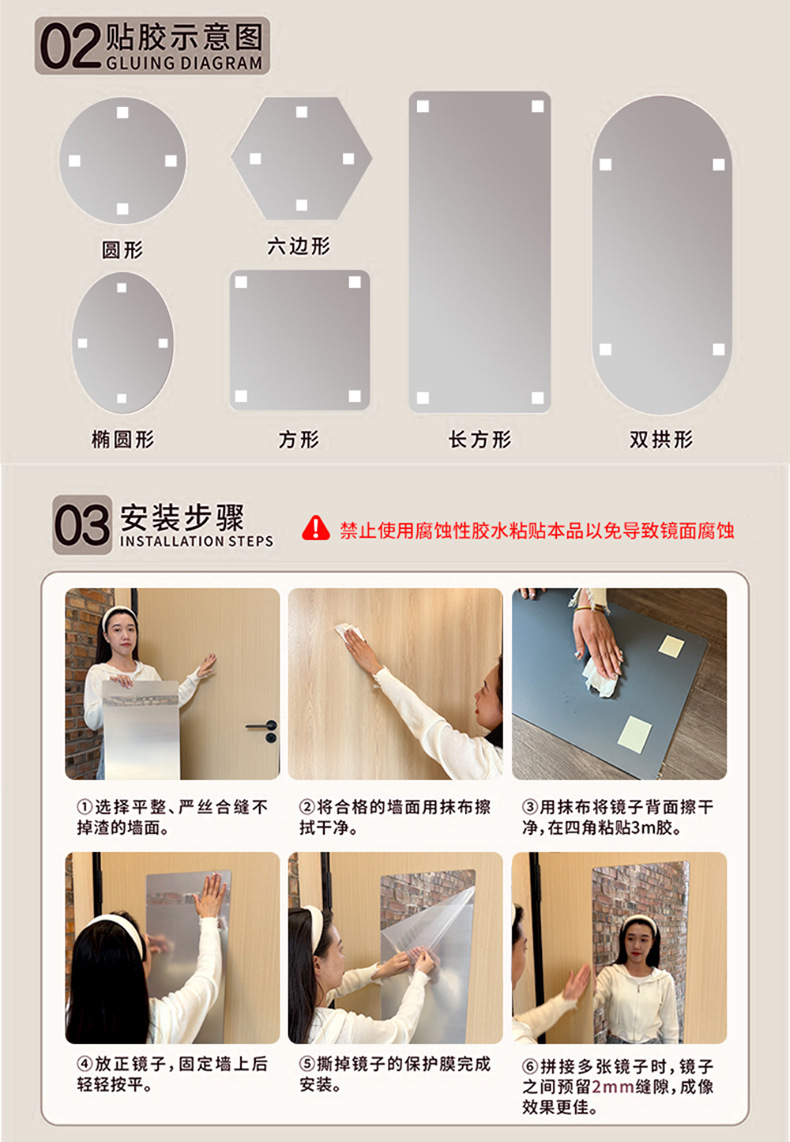 02 贴胶示意图
GLUING DIAGRAM

圆形
六边形
椭圆形
方形
长方形
双拱形

03 安装步骤
INSTALLATION STEPS

禁止使用腐蚀性胶水粘贴本品以免导致镜面腐蚀

①选择平整、严丝合缝不掉渣的墙面。

②将合格的墙面用抹布擦拭干净。

③用抹布将镜子背面擦干净，在四角粘贴3m胶。

④放正镜子，固定墙上后轻轻按平。

⑤撕掉镜子的保护膜完成安装。

⑥拼接多张镜子时，镜子之间预留2mm缝隙，成像效果更佳。