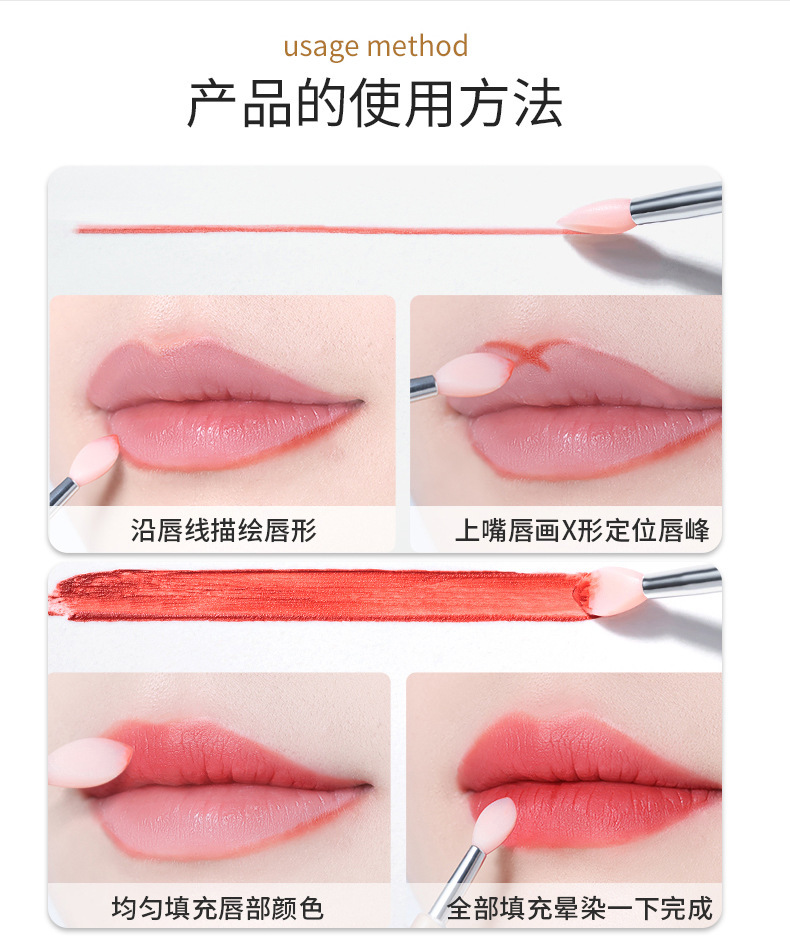 usage method
产品的使用方法

沿唇线描绘唇形

上嘴唇画X形定位唇峰

均匀填充唇部颜色

全部填充晕染一下完成