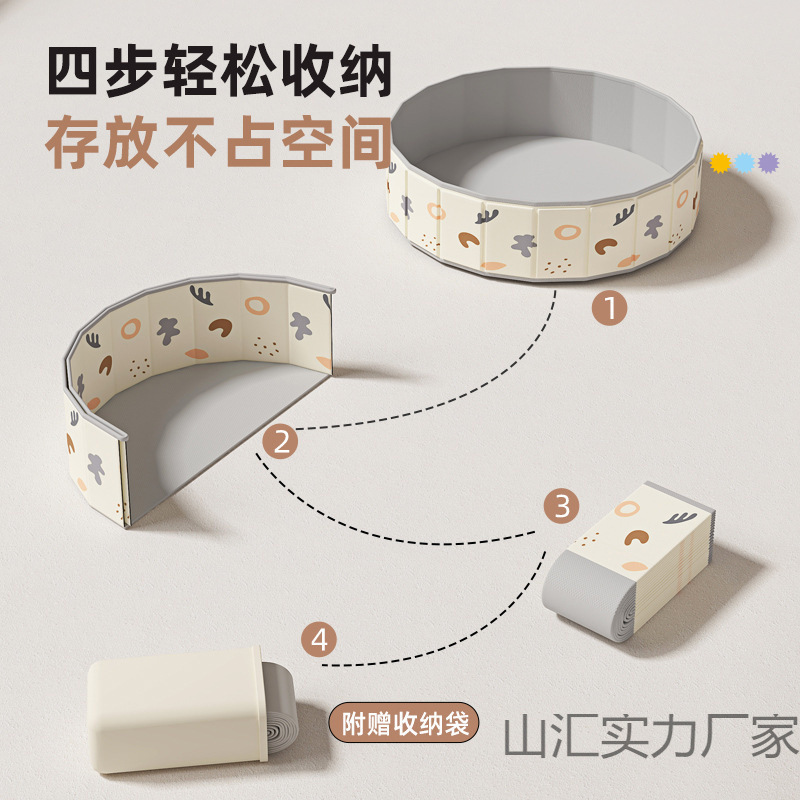 四步轻松收纳
存放不占空间

1

2

3

4

附赠收纳袋

山汇实力厂家