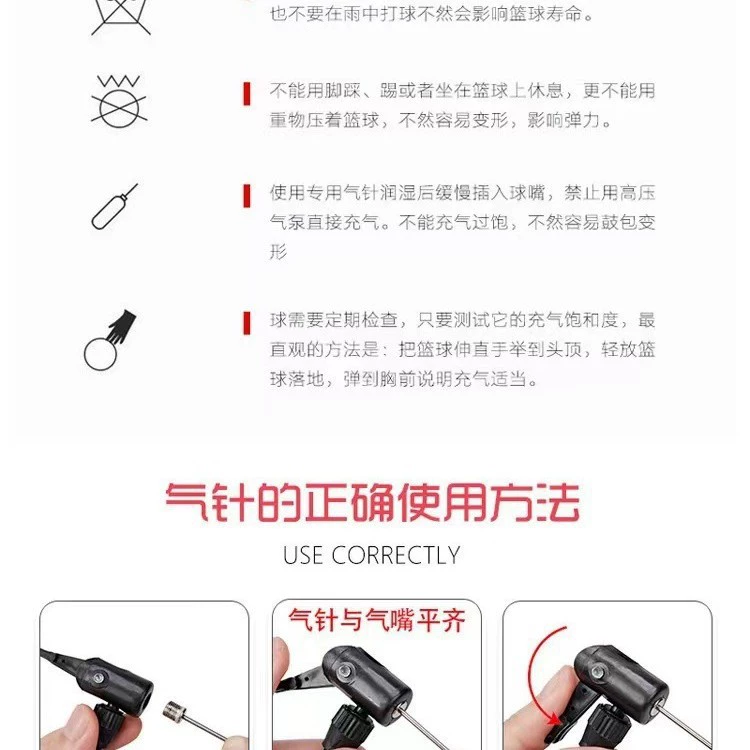 也不要在雨中打球不然会影响篮球寿命。

不能用脚踩、踢或者坐在篮球上休息，更不能用重物压着篮球，不然容易变形，影响弹力。

使用专用气针润湿后缓慢插入球嘴，禁止用高压气泵直接充气。不能充气过饱，不然容易鼓包变形

球需要定期检查，只要测试它的充气饱和度，最直观的方法是：把篮球伸直手举到头顶，轻放篮球落地，弹到胸前说明充气适当。

气针的正确使用方法
USE CORRECTLY

气针与气嘴平齐