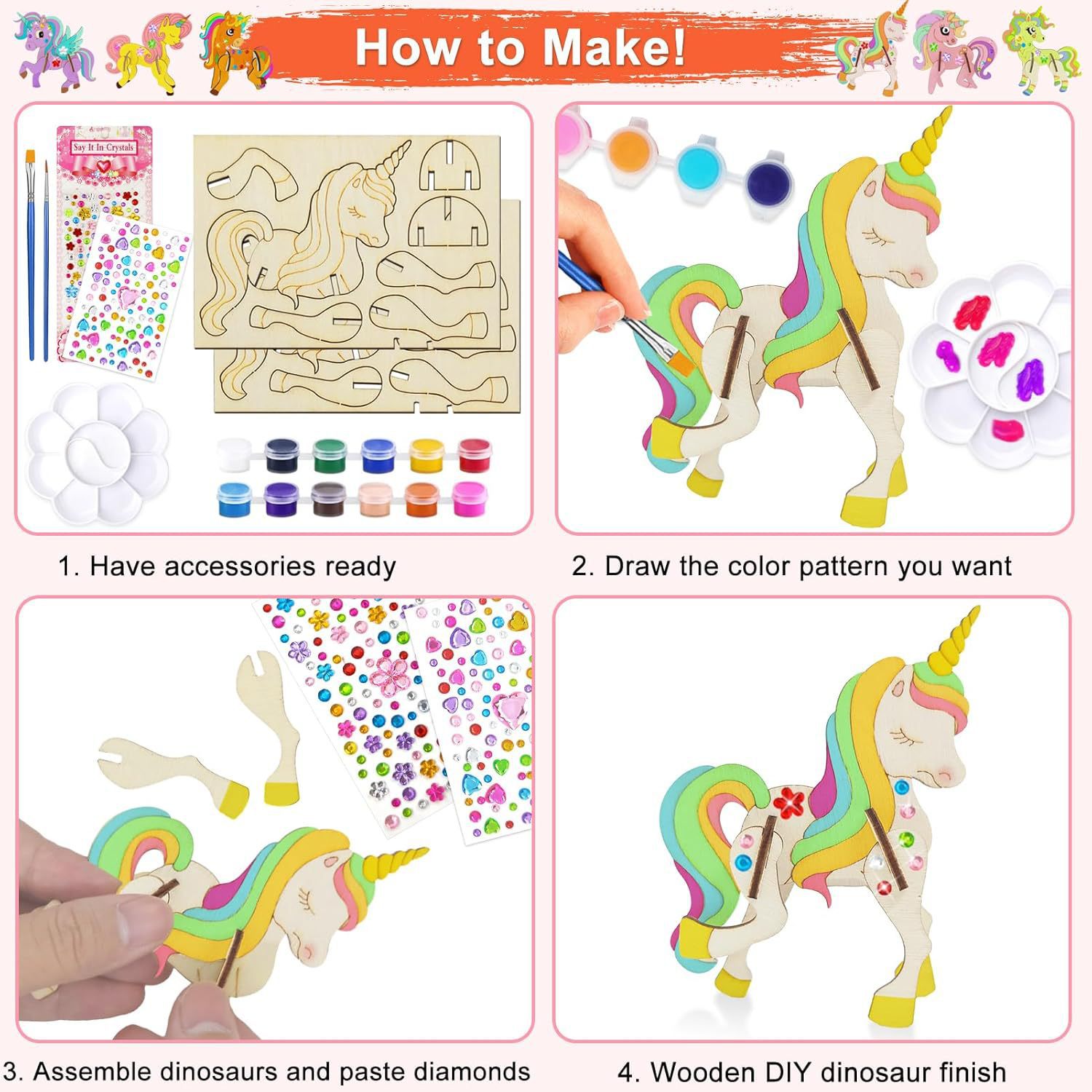 How to Make!

Say It In Crystals

1. Have accessories ready

2. Draw the color pattern you want

3. Assemble dinosaurs and paste diamonds

4. Wooden DIY dinosaur finish