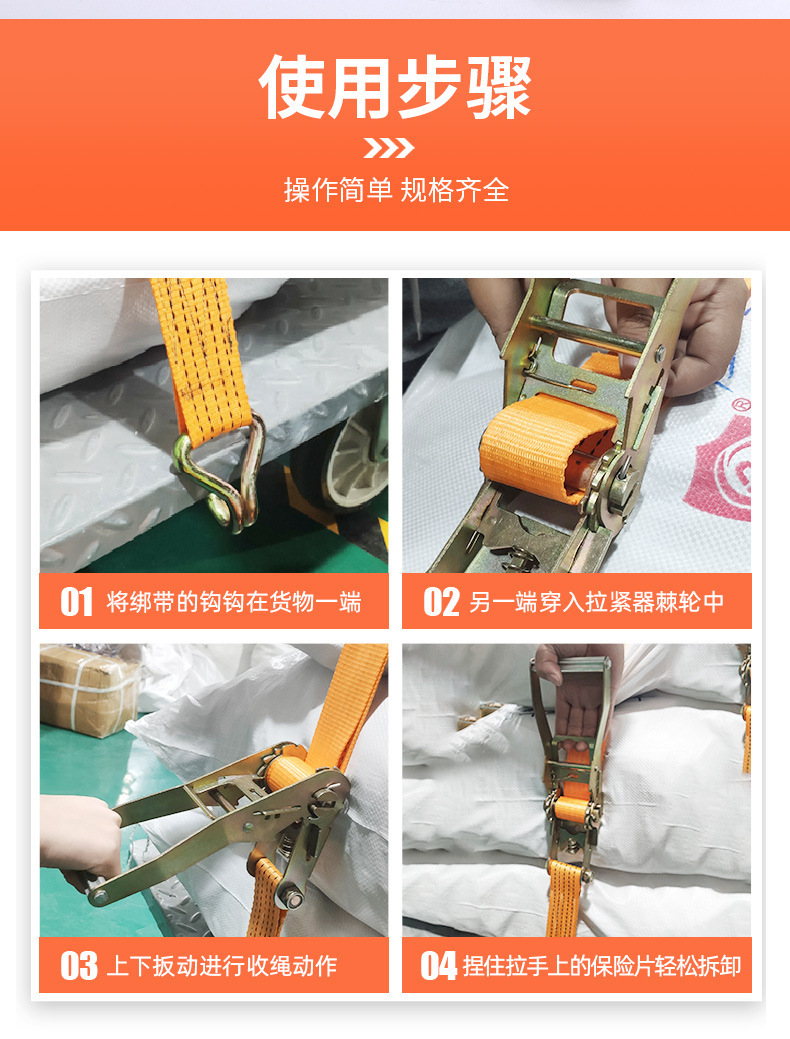 使用步骤

操作简单 规格齐全

01 将绑带的钩钩在货物一端

02 另一端穿入拉紧器棘轮中

03 上下扳动进行收绳动作

04 捏住拉手上的保险片轻松拆卸