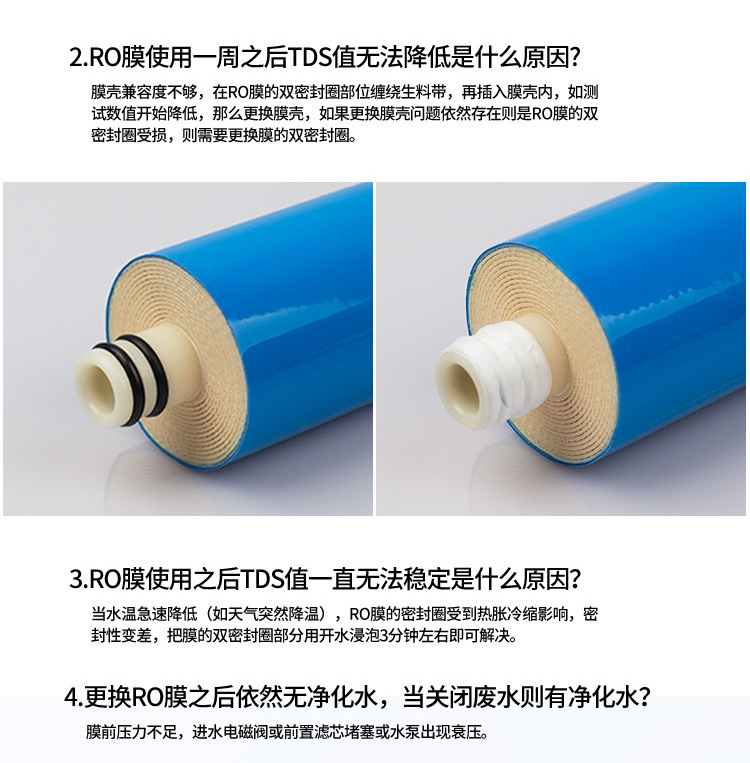 2.RO膜使用一周之后TDS值无法降低是什么原因?

膜壳兼容度不够，在RO膜的双密封圈部位缠绕生料带，再插入膜壳内，如测试数值开始降低，那么更换膜壳，如果更换膜壳问题依然存在则是RO膜的双密封圈受损，则需要更换膜的双密封圈。

3.RO膜使用之后TDS值一直无法稳定是什么原因?

当水温急速降低（如天气突然降温），RO膜的密封圈受到热胀冷缩影响，密封性变差，把膜的双密封圈部分用开水浸泡3分钟左右即可解决。

4.更换RO膜之后依然无净化水，当关闭废水则有净化水?

膜前压力不足，进水电磁阀或前置滤芯堵塞或水泵出现衰压。