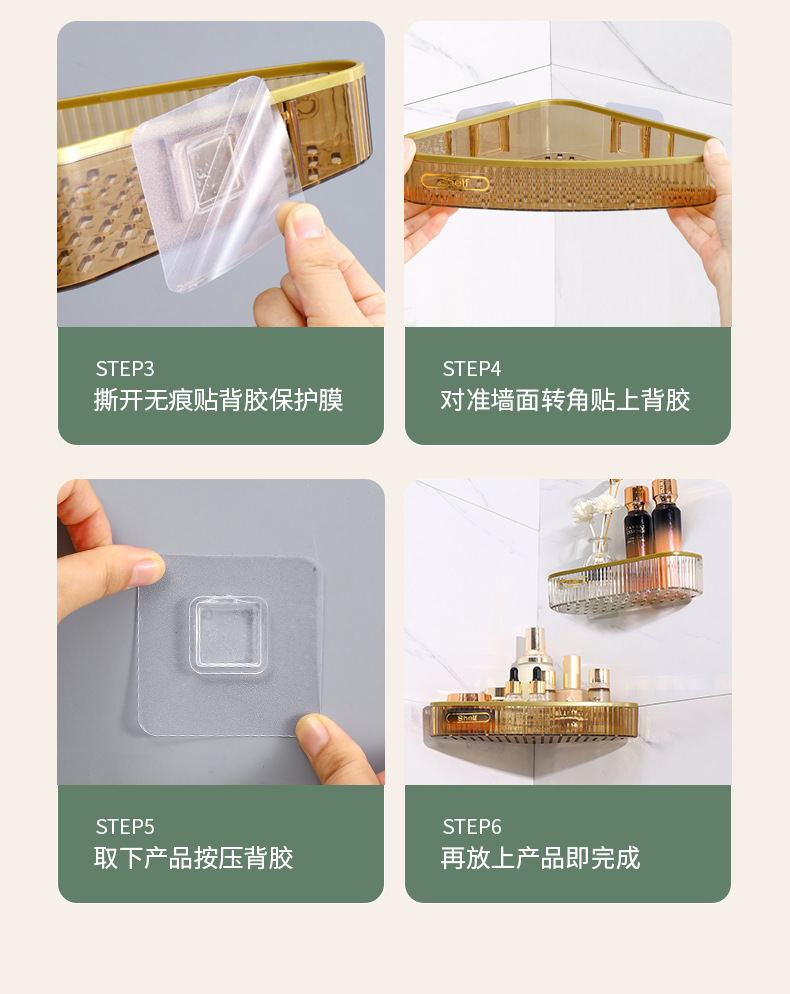 STEP3
撕开无痕贴背胶保护膜

STEP4
对准墙面转角贴上背胶

STEP5
取下产品按压背胶

STEP6
再放上产品即完成