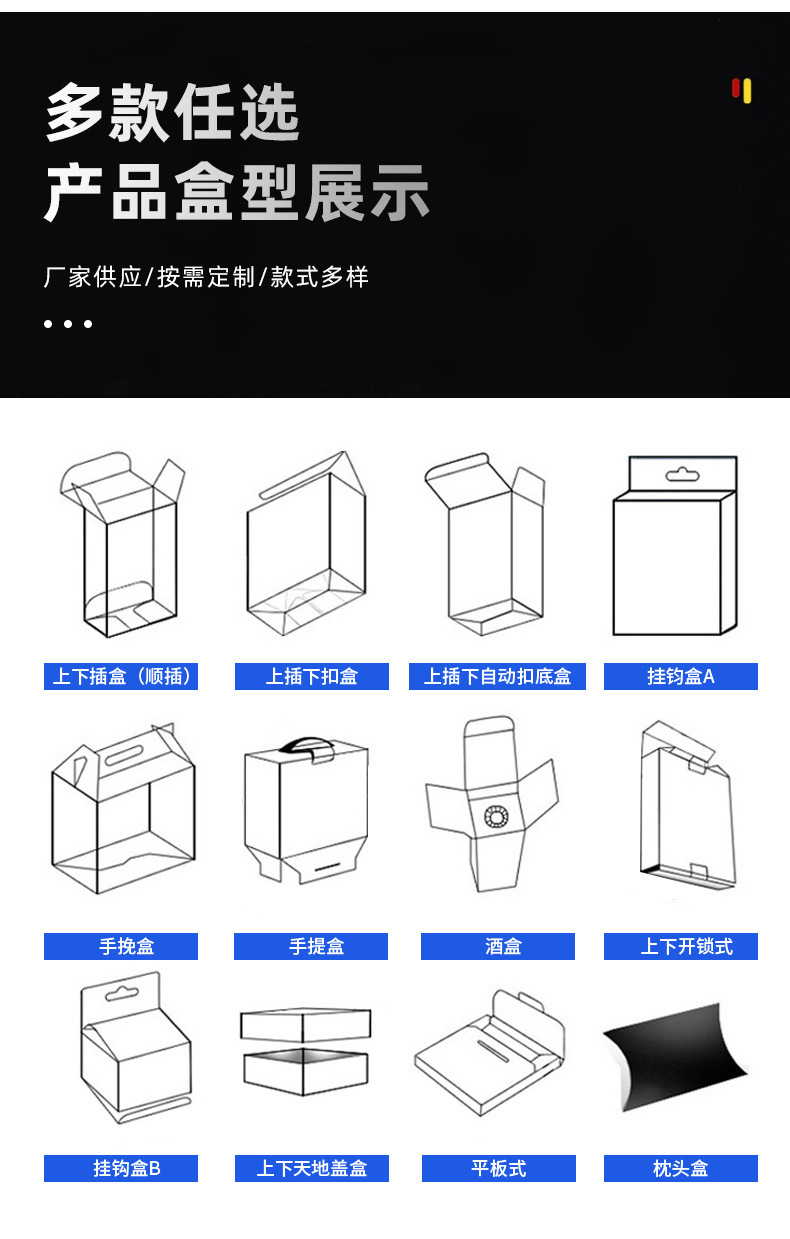 多款任选
产品盒型展示

厂家供应/按需定制/款式多样

上下插盒（顺插）

上插下扣盒

上插下自动扣底盒

挂钩盒A

手挽盒

手提盒

酒盒

上下开锁式

挂钩盒B

上下天地盖盒

平板式

枕头盒