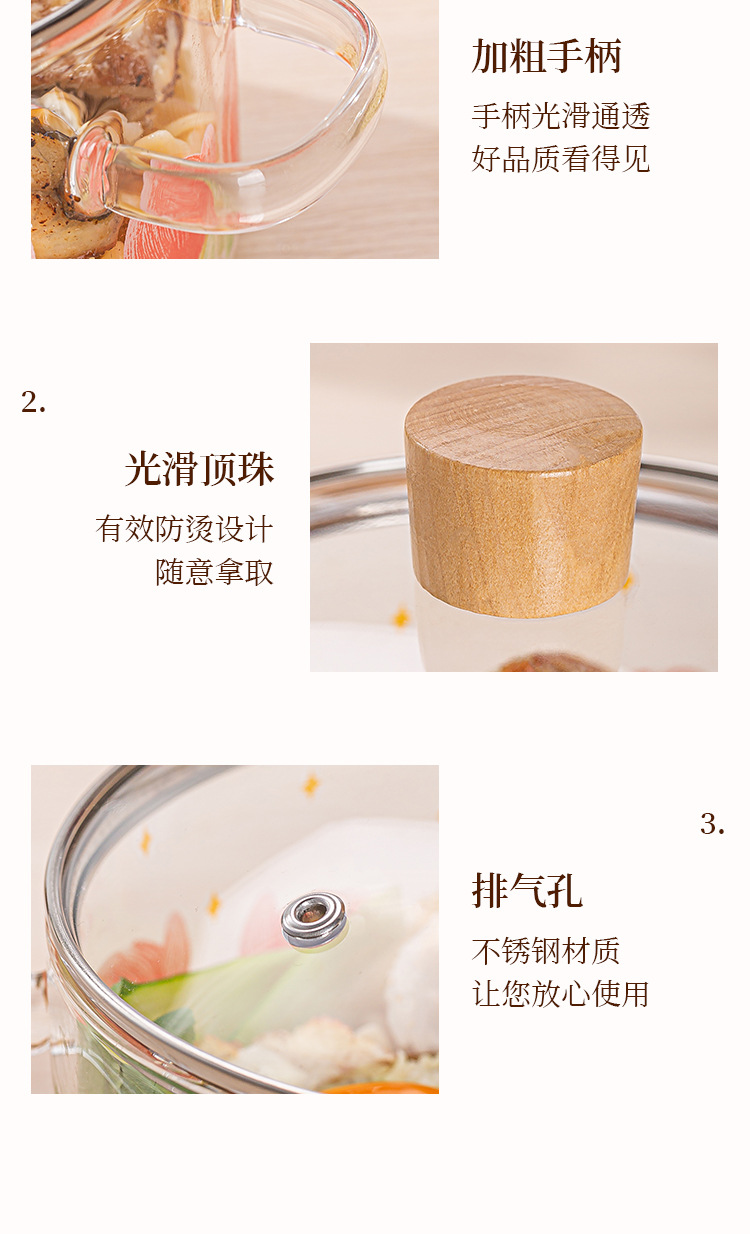 加粗手柄

手柄光滑通透
好品质看得见

2.

光滑顶珠

有效防烫设计
随意拿取

3.

排气孔

不锈钢材质
让您放心使用