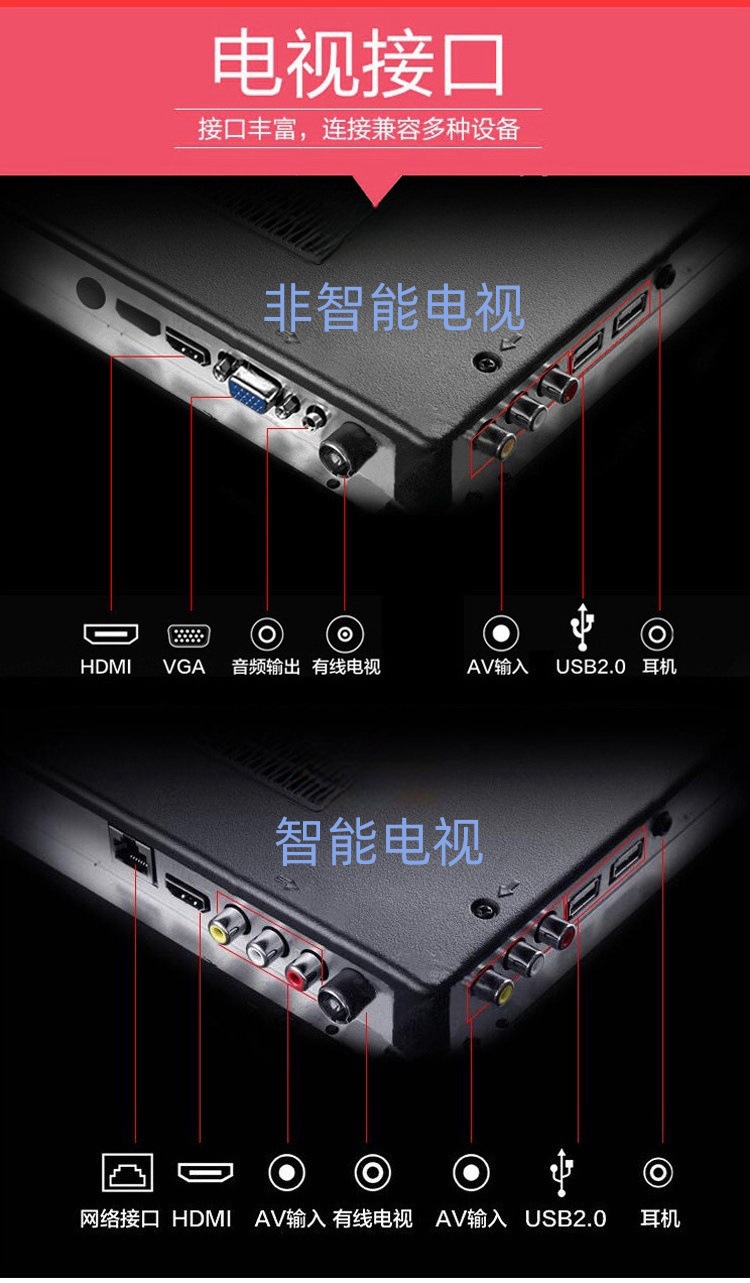 电视接口

接口丰富，连接兼容多种设备

非智能电视

HDMI VGA 音频输出 有线电视 AV输入 USB2.0 耳机

智能电视

网络接口 HDMI AV输入 有线电视 AV输入 USB2.0 耳机