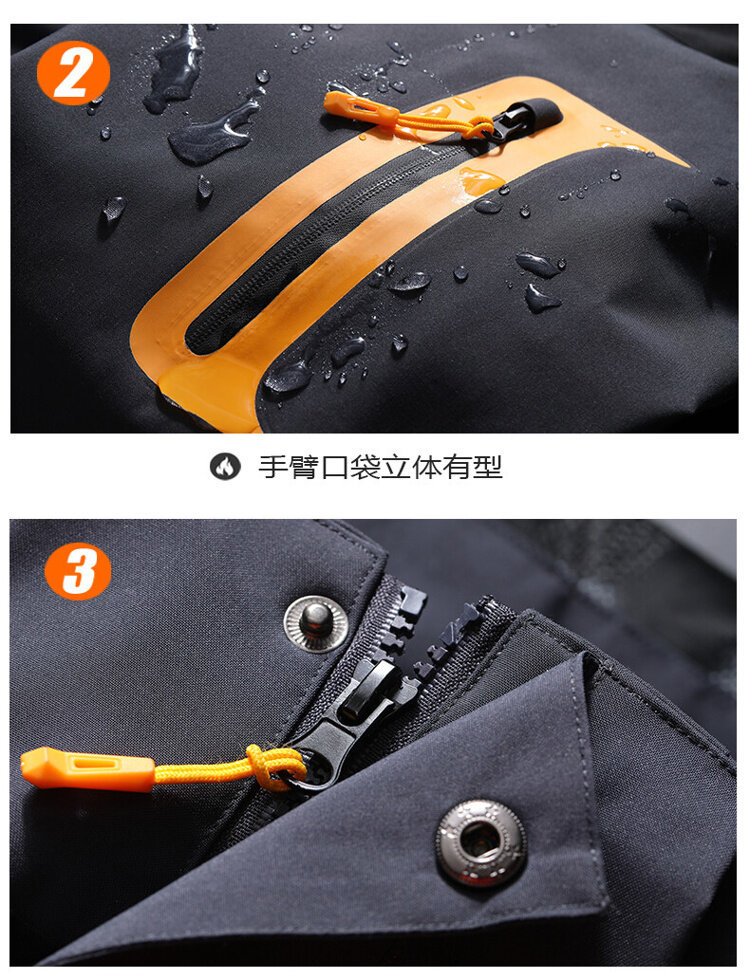 2

手臂口袋立体有型

3