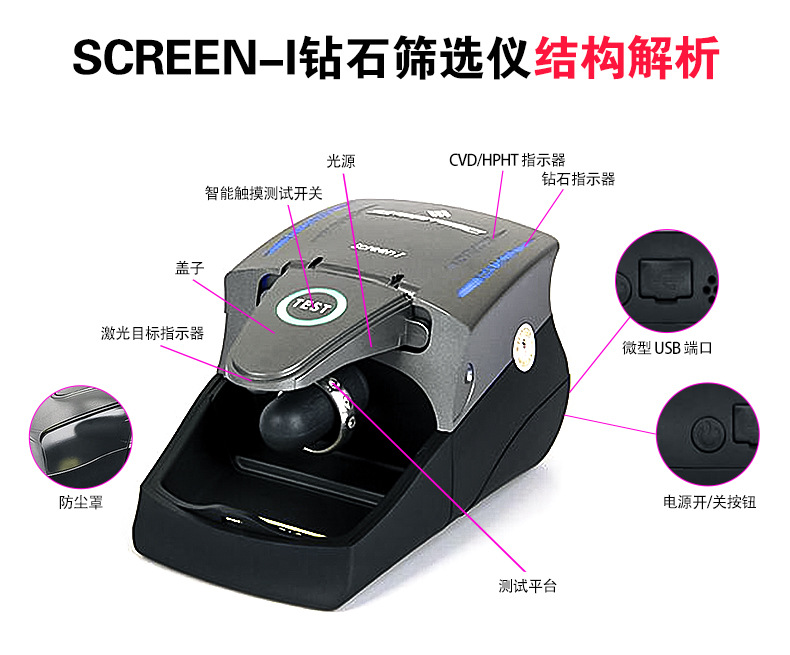 SCREEN-I钻石筛选仪结构解析

光源

CVD/HPHT 指示器

钻石指示器

智能触摸测试开关

盖子

TEST

激光目标指示器

微型 USB 端口

防尘罩

电源开/关按钮

测试平台