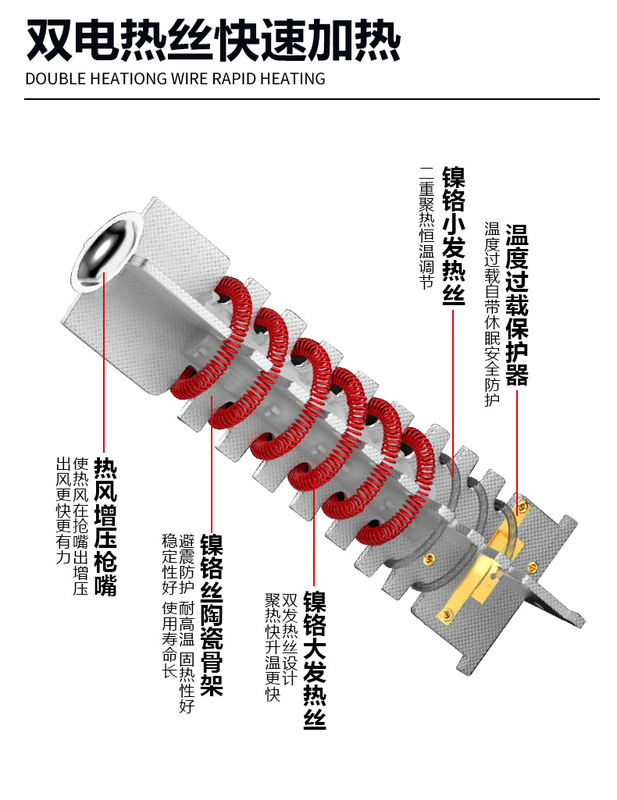 双电热丝快速加热
DOUBLE HEATIONG WIRE RAPID HEATING

镍铬小发热丝
二重聚热恒温调节

温度过载保护器
温度过载自带休眠安全防护

热风增压枪嘴
使热风在抢嘴出增压
出风更快更有力

镍铬丝陶瓷骨架
避震防护 耐高温 固热性好
稳定性好 使用寿命长

镍铬大发热丝
双发热丝设计
聚热快升温更快