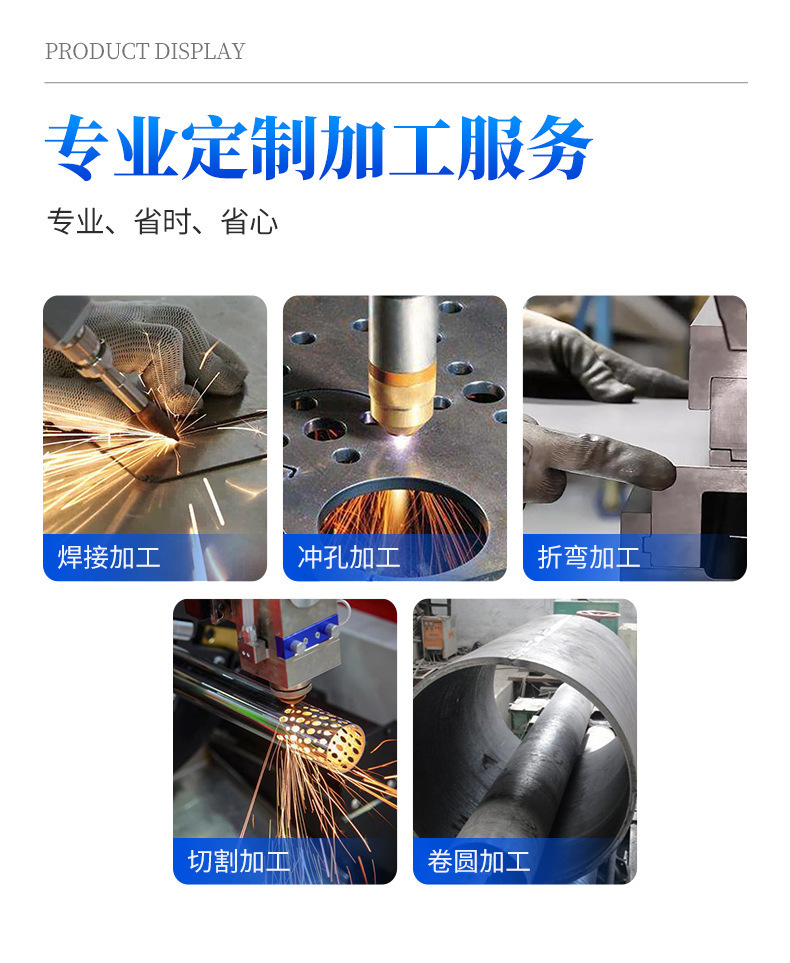 PRODUCT DISPLAY

专业定制加工服务

专业、省时、省心

焊接加工

冲孔加工

折弯加工

切割加工

卷圆加工