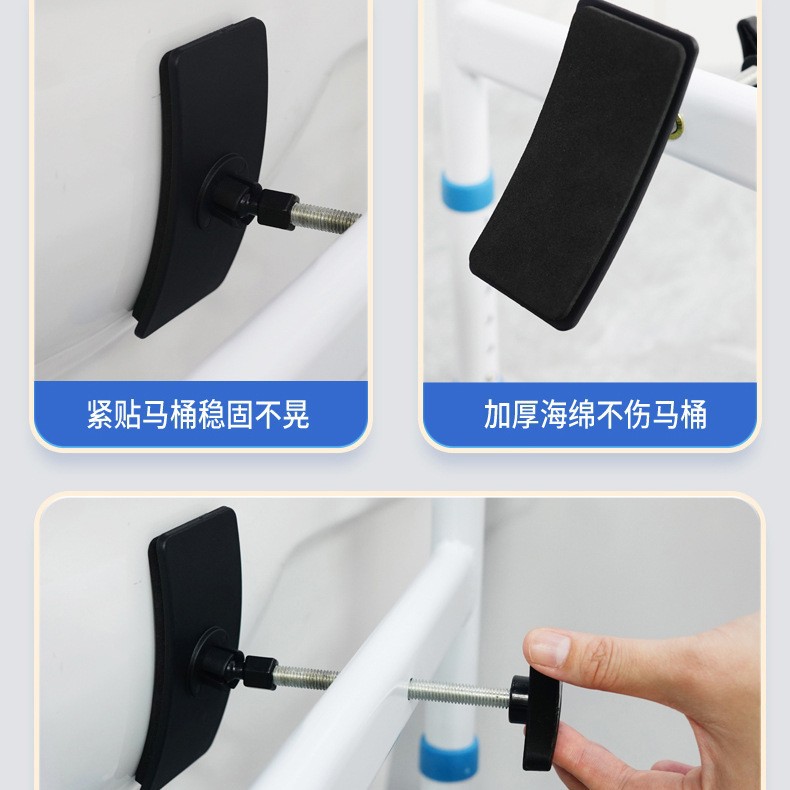 紧贴马桶稳固不晃

加厚海绵不伤马桶