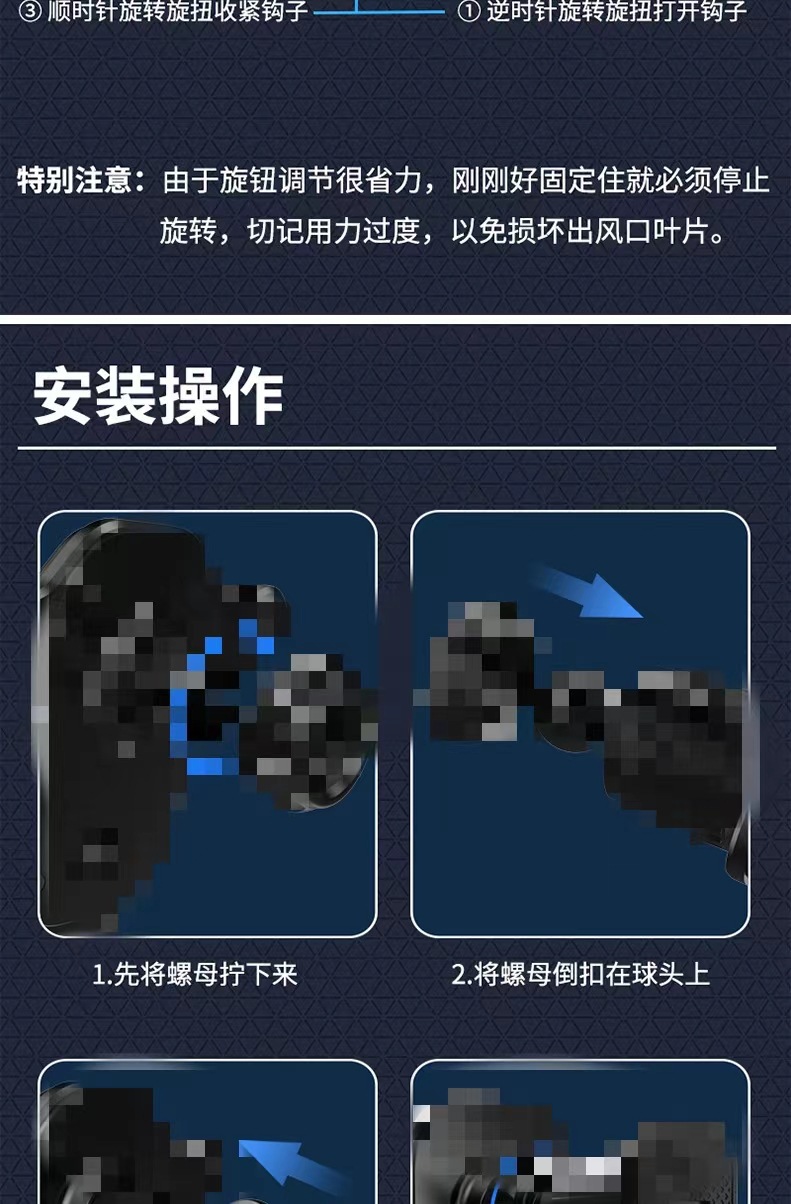 ③ 顺时针旋转旋扭收紧钩子 ① 逆时针旋转旋扭打开钩子

特别注意：由于旋钮调节很省力，刚刚好固定住就必须停止旋转，切记用力过度，以免损坏出风口叶片。

安装操作

1.先将螺母拧下来

2.将螺母倒扣在球头上