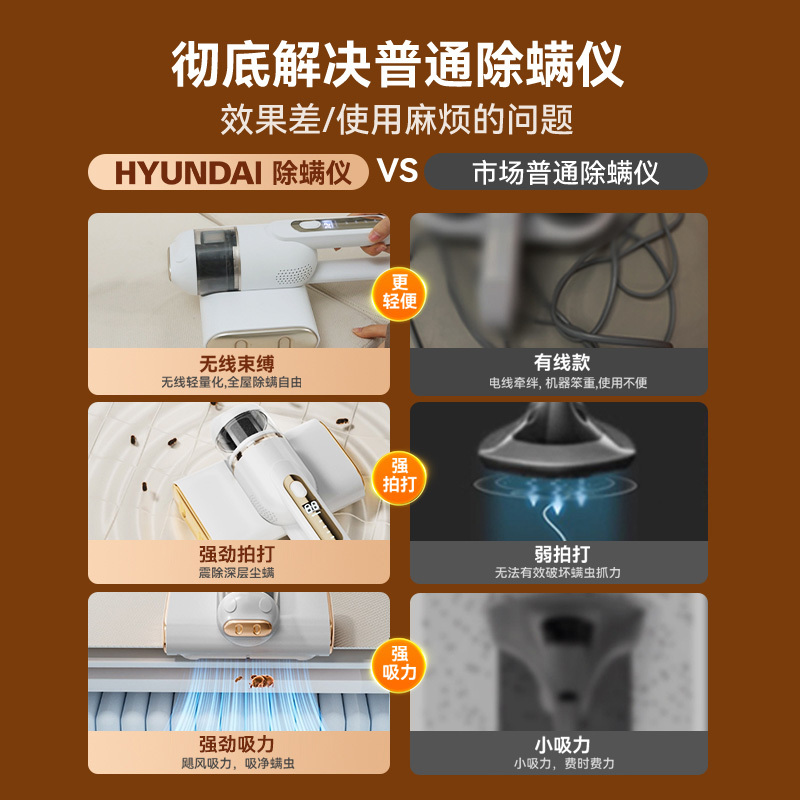 彻底解决普通除螨仪

效果差/使用麻烦的问题

HYUNDAI 除螨仪

VS

市场普通除螨仪

更轻便

无线束缚

无线轻量化,全屋除螨自由

有线款

电线牵绊, 机器笨重,使用不便

强拍打

强劲拍打

震除深层尘螨

弱拍打

无法有效破坏螨虫抓力

强吸力

强劲吸力

飓风吸力，吸净螨虫

小吸力

小吸力，费时费力