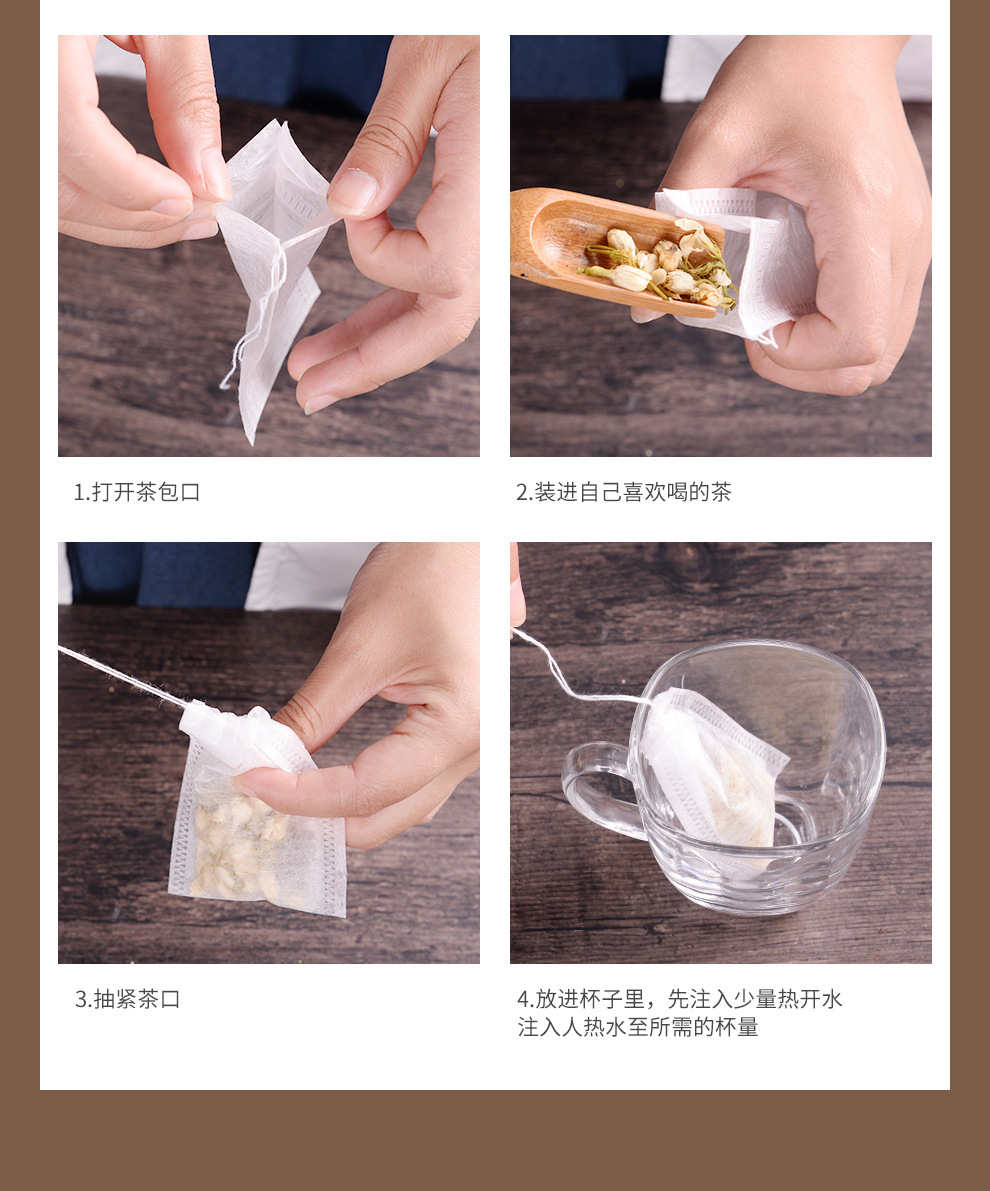 1.打开茶包口

2.装进自己喜欢喝的茶

3.抽紧茶口

4.放进杯子里，先注入少量热开水
注入人热水至所需的杯量