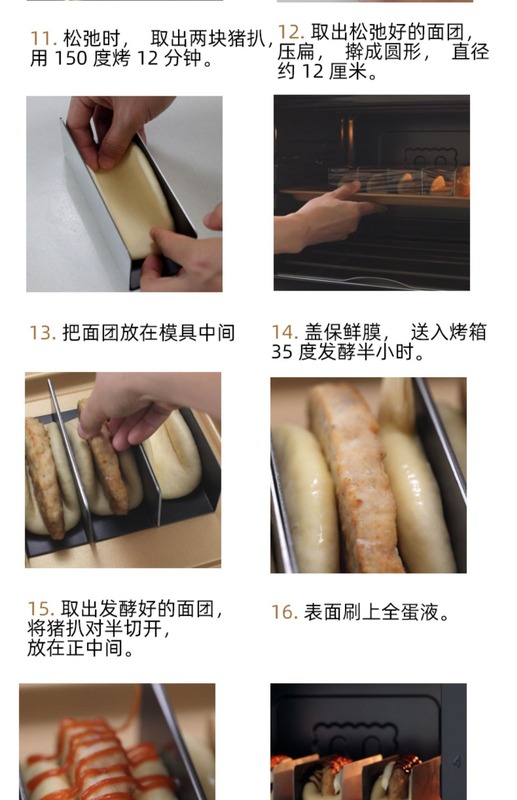 11. 松弛时， 取出两块猪扒，用 150 度烤 12 分钟。

12. 取出松弛好的面团，压扁， 擀成圆形， 直径约 12 厘米。

13. 把面团放在模具中间

14. 盖保鲜膜， 送入烤箱 35 度发酵半小时。

15. 取出发酵好的面团，将猪扒对半切开，放在正中间。

16. 表面刷上全蛋液。