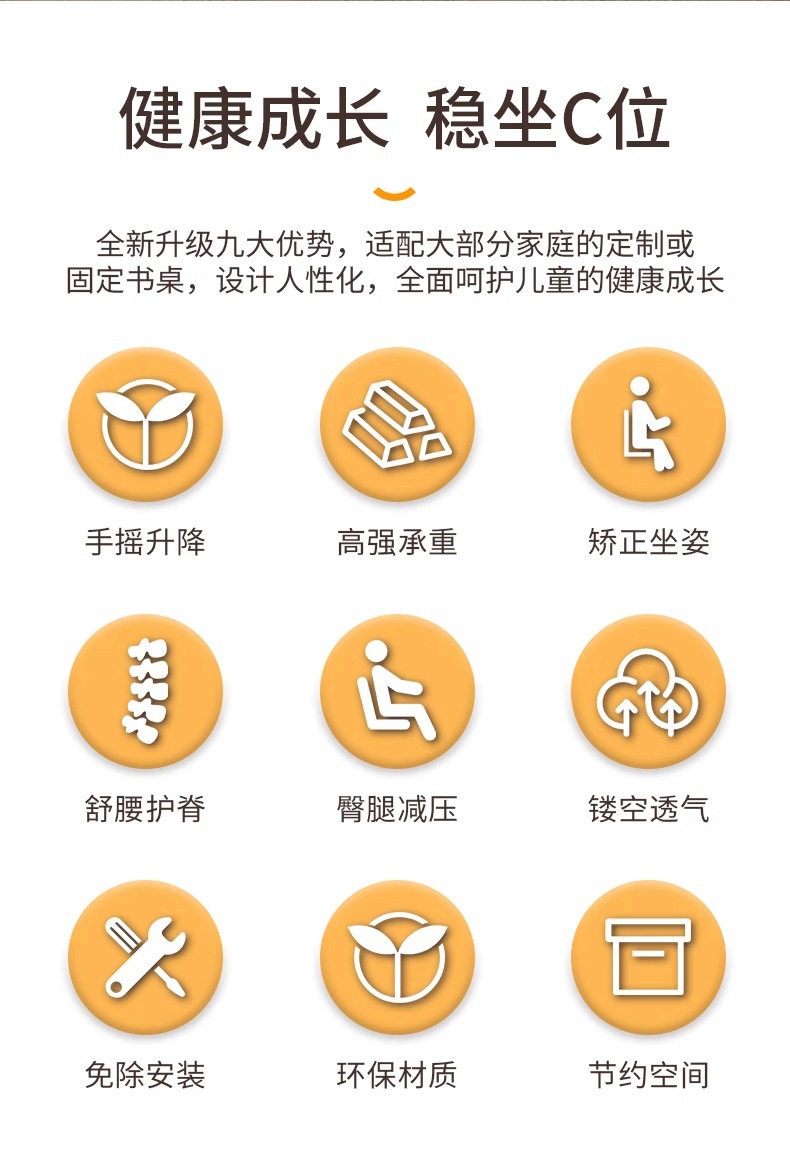 健康成长 稳坐C位

全新升级九大优势，适配大部分家庭的定制或固定书桌，设计人性化，全面呵护儿童的健康成长

手摇升降

高强承重

矫正坐姿

舒腰护脊

臀腿减压

镂空透气

免除安装

环保材质

节约空间