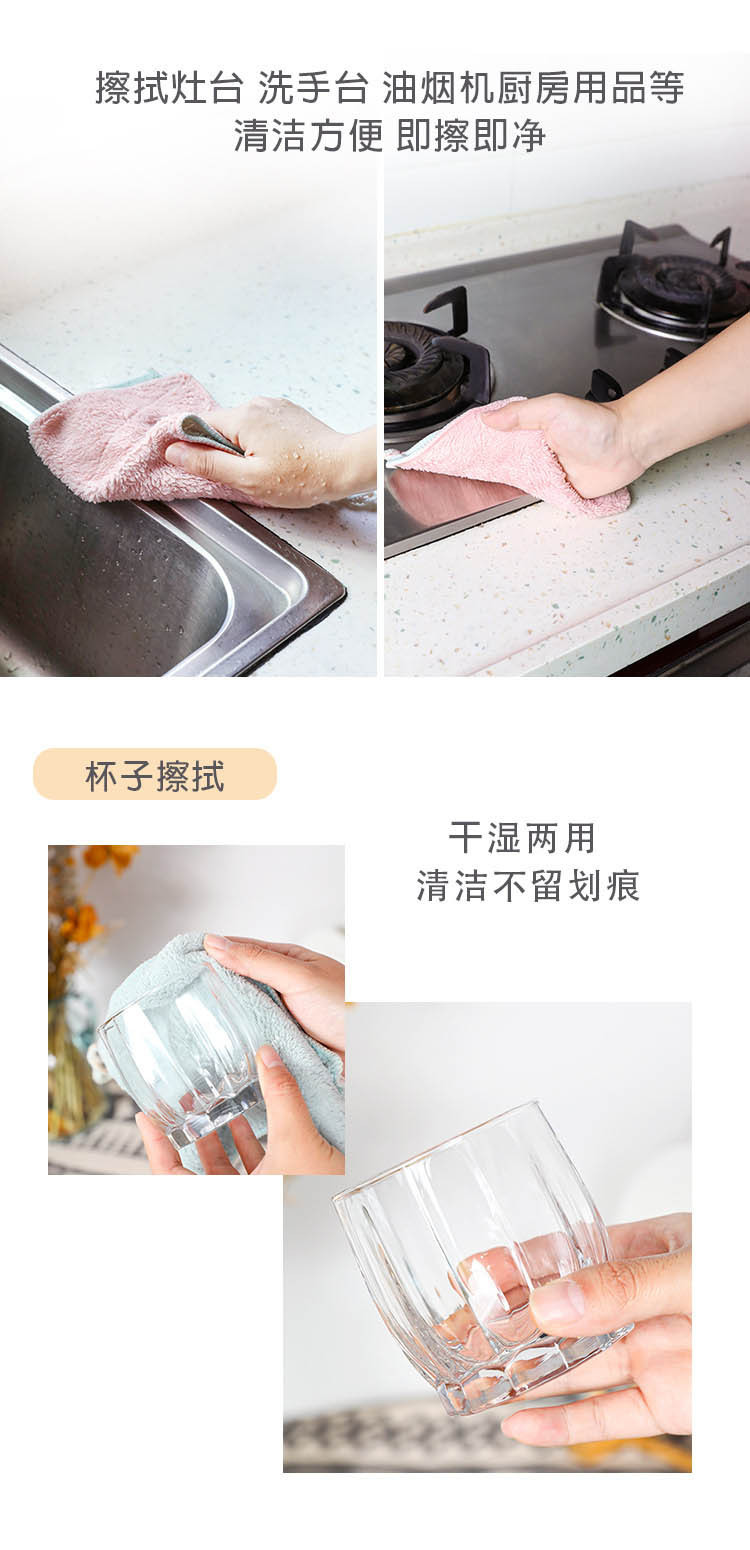 擦拭灶台 洗手台 油烟机厨房用品等
清洁方便 即擦即净

杯子擦拭

干湿两用
清洁不留划痕