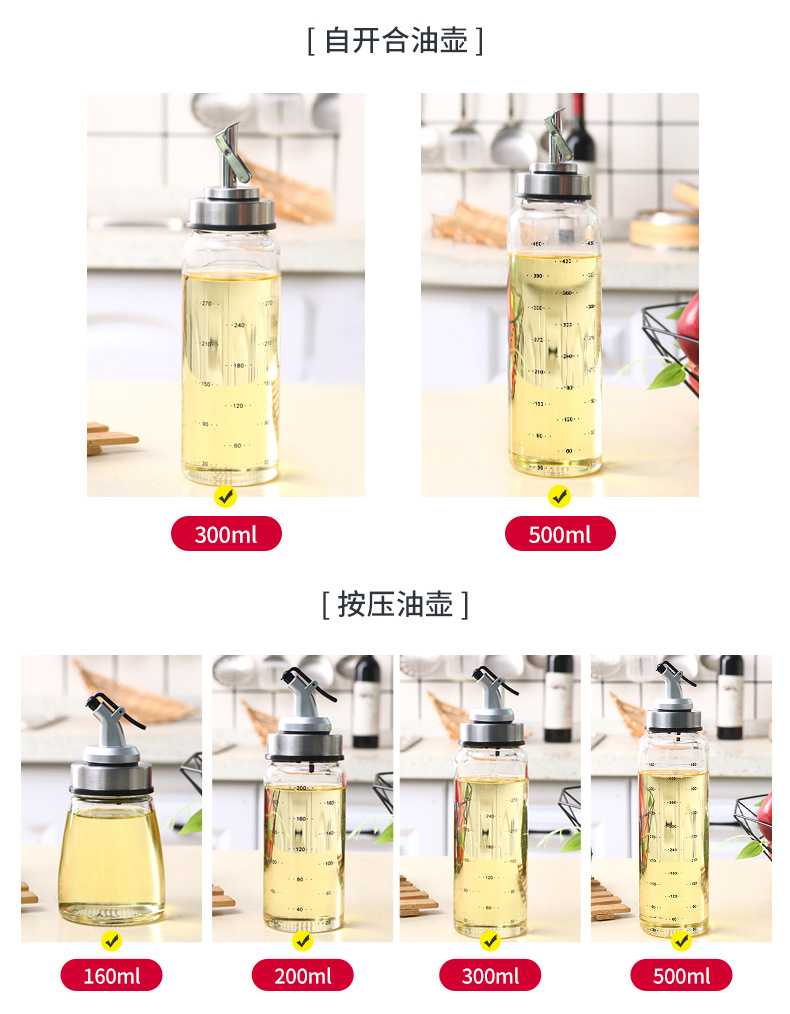 [ 自开合油壶 ]

300ml

500ml

[ 按压油壶 ]

160ml

200ml

300ml

500ml