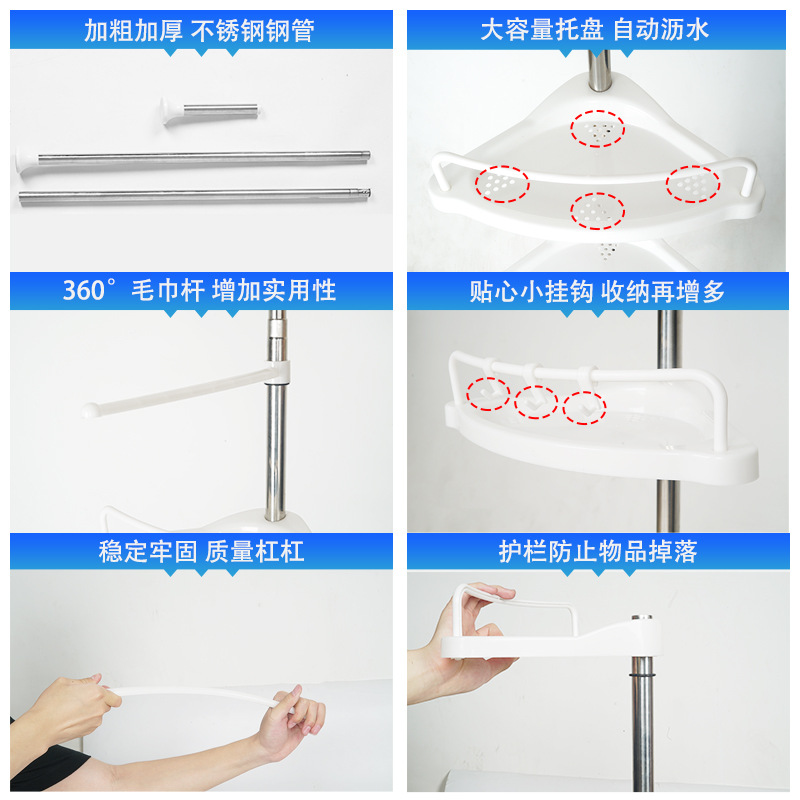 加粗加厚 不锈钢钢管

大容量托盘 自动沥水

360° 毛巾杆 增加实用性

贴心小挂钩 收纳再增多

稳定牢固 质量杠杠

护栏防止物品掉落