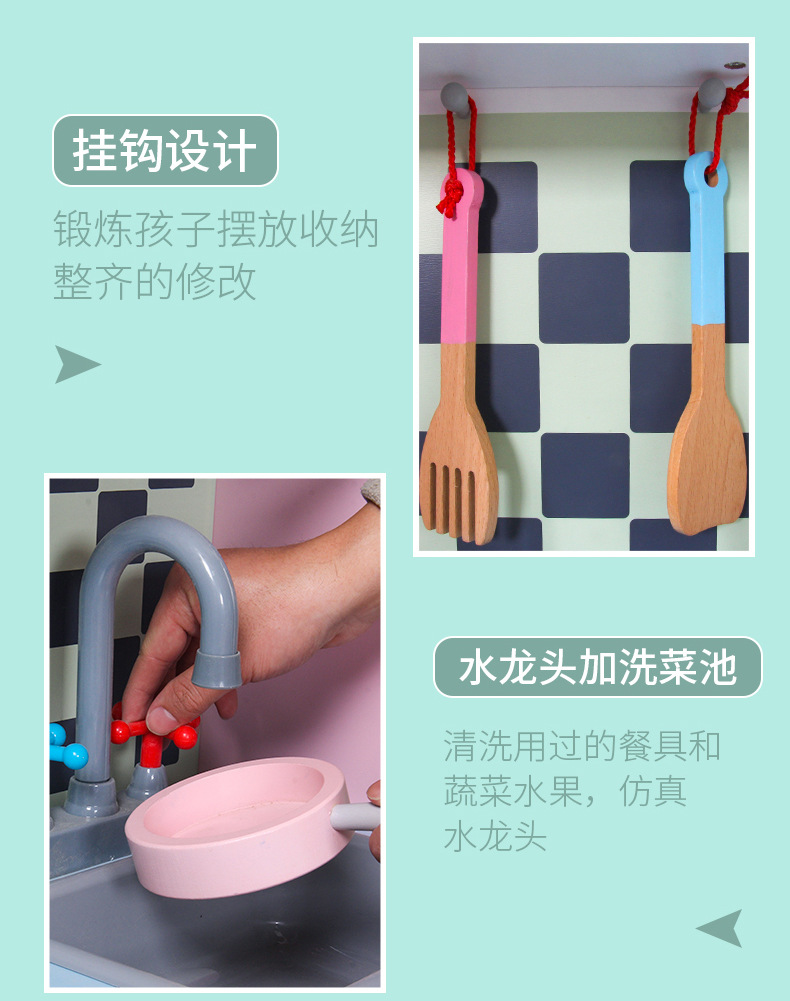 挂钩设计

锻炼孩子摆放收纳整齐的修改

水龙头加洗菜池

清洗用过的餐具和蔬菜水果，仿真水龙头