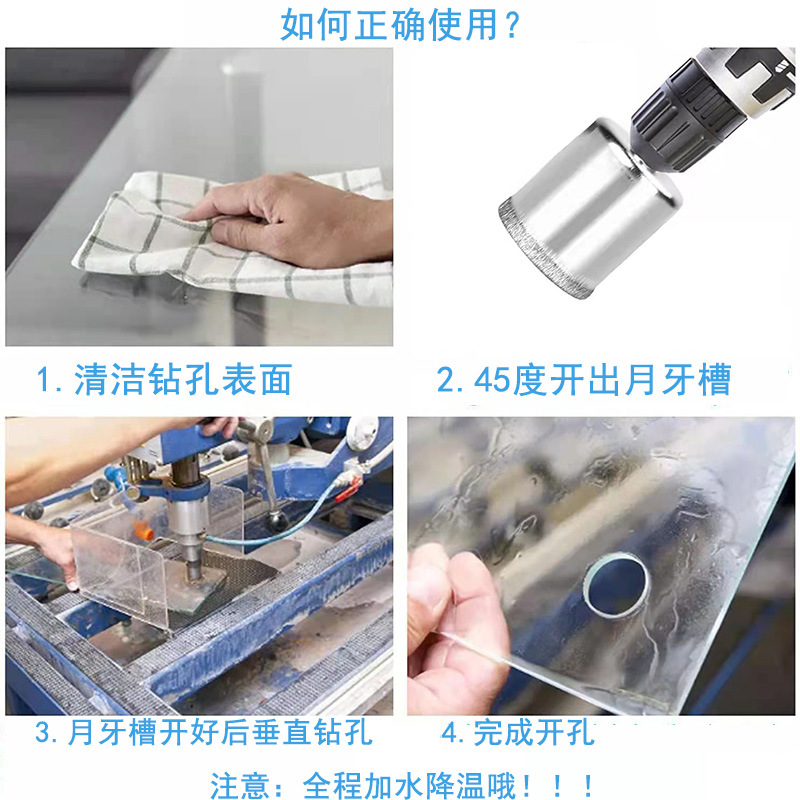 如何正确使用？

1. 清洁钻孔表面

2. 45度开出月牙槽

3. 月牙槽开好后垂直钻孔

4. 完成开孔

注意：全程加水降温哦！！！