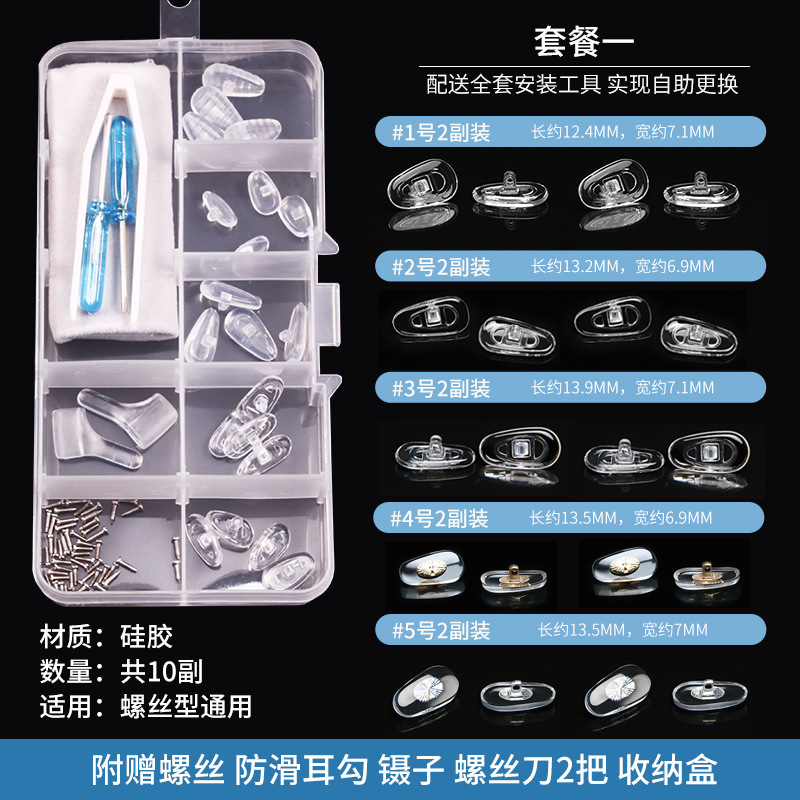 套餐一

配送全套安装工具 实现自助更换

#1号2副装 长约12.4MM，宽约7.1MM

#2号2副装 长约13.2MM，宽约6.9MM

#3号2副装 长约13.9MM，宽约7.1MM

#4号2副装 长约13.5MM，宽约6.9MM

#5号2副装 长约13.5MM，宽约7MM

材质：硅胶
数量：共10副
适用：螺丝型通用

附赠螺丝 防滑耳勾 镊子 螺丝刀2把 收纳盒