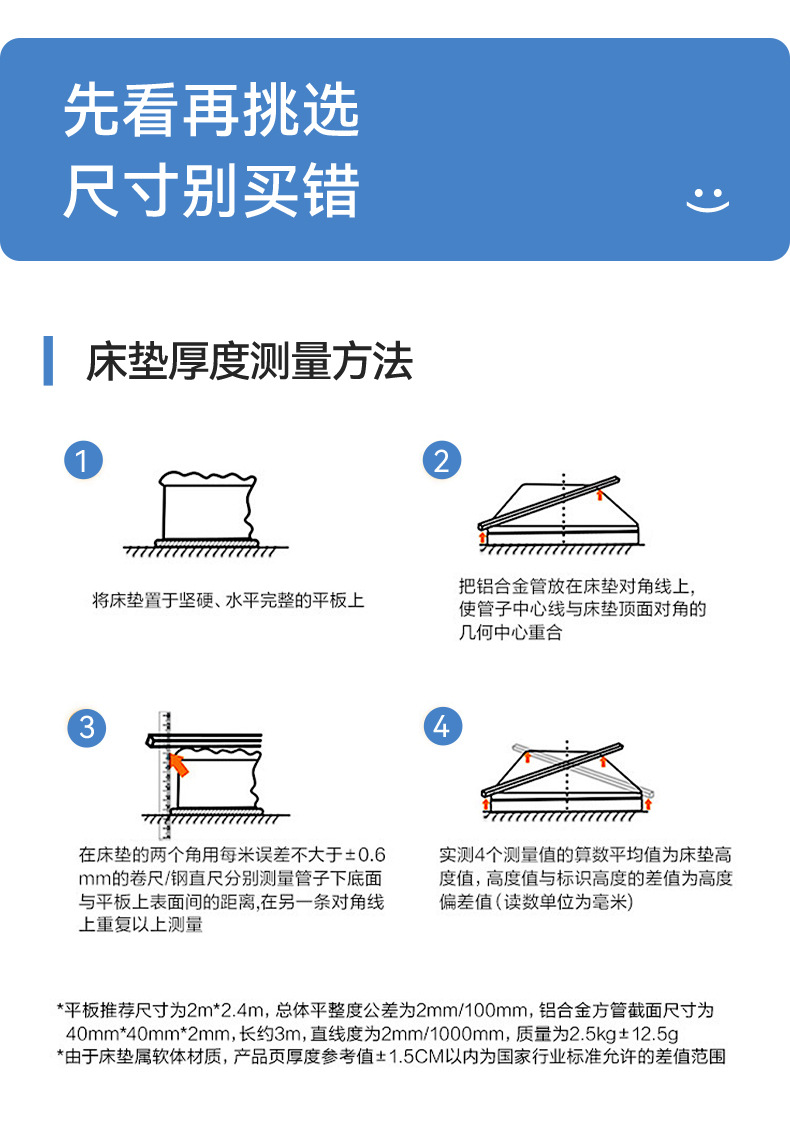 先看再挑选
尺寸别买错

床垫厚度测量方法

1

将床垫置于坚硬、水平完整的平板上

2

把铝合金管放在床垫对角线上，使管子中心线与床垫顶面对角的几何中心重合

3

在床垫的两个角用每米误差不大于±0.6mm的卷尺/钢直尺分别测量管子下底面与平板上表面间的距离,在另一条对角线上重复以上测量

4

实测4个测量值的算数平均值为床垫高度值，高度值与标识高度的差值为高度偏差值（读数单位为毫米）

*平板推荐尺寸为2m*2.4m，总体平整度公差为2mm/100mm，铝合金方管截面尺寸为40mm*40mm*2mm，长约3m，直线度为2mm/1000mm，质量为2.5kg±12.5g
*由于床垫属软体材质，产品页厚度参考值±1.5CM以内为国家行业标准允许的差值范围