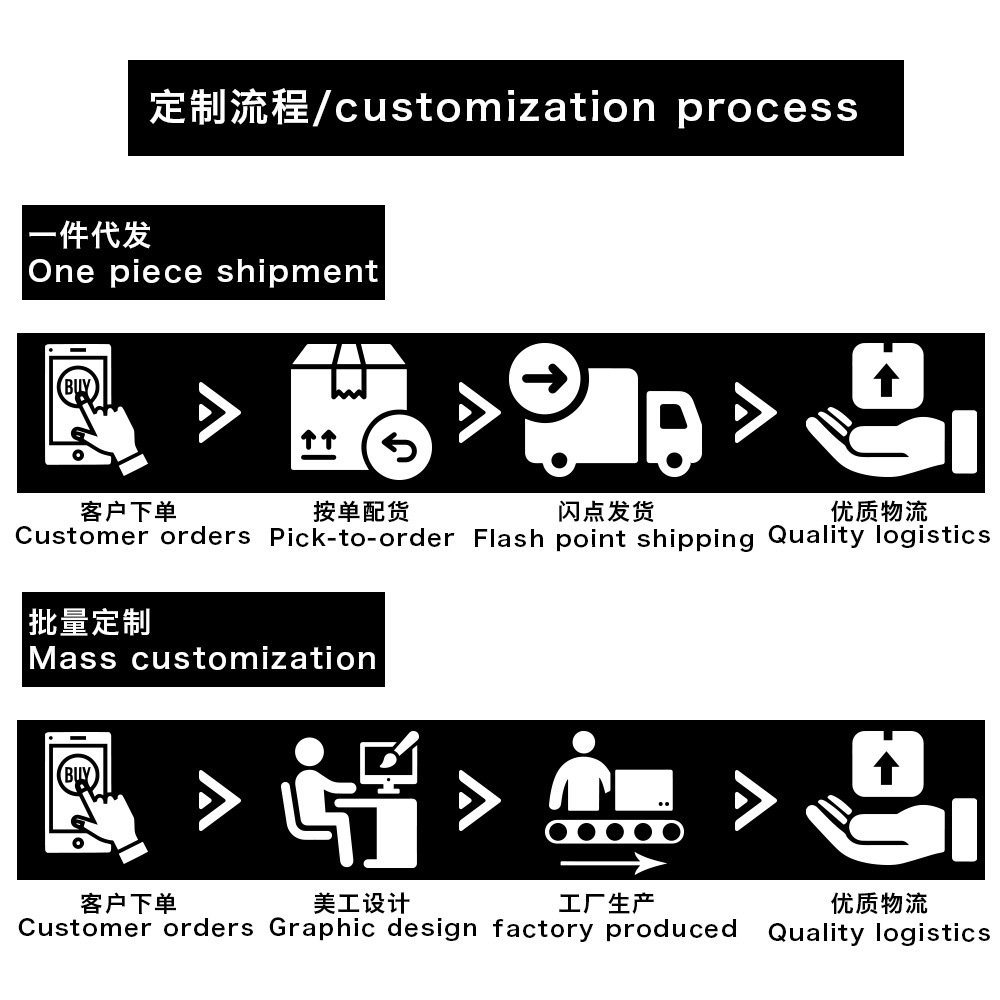 定制流程/customization process

一件代发
One piece shipment

BUY

客户下单
Customer orders

按单配货
Pick-to-order

闪点发货
Flash point shipping

优质物流
Quality logistics

批量定制
Mass customization

BUY

客户下单
Customer orders

美工设计
Graphic design

工厂生产
factory produced

优质物流
Quality logistics