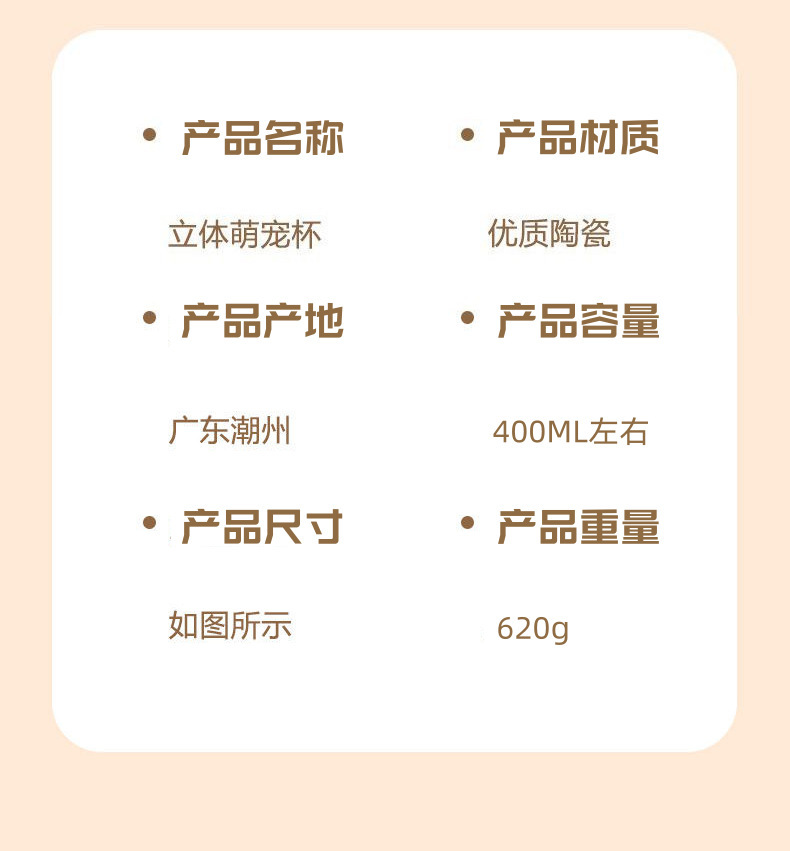 • 产品名称

立体萌宠杯

• 产品产地

广东潮州

• 产品尺寸

如图所示

• 产品材质

优质陶瓷

• 产品容量

400ML左右

• 产品重量

620g