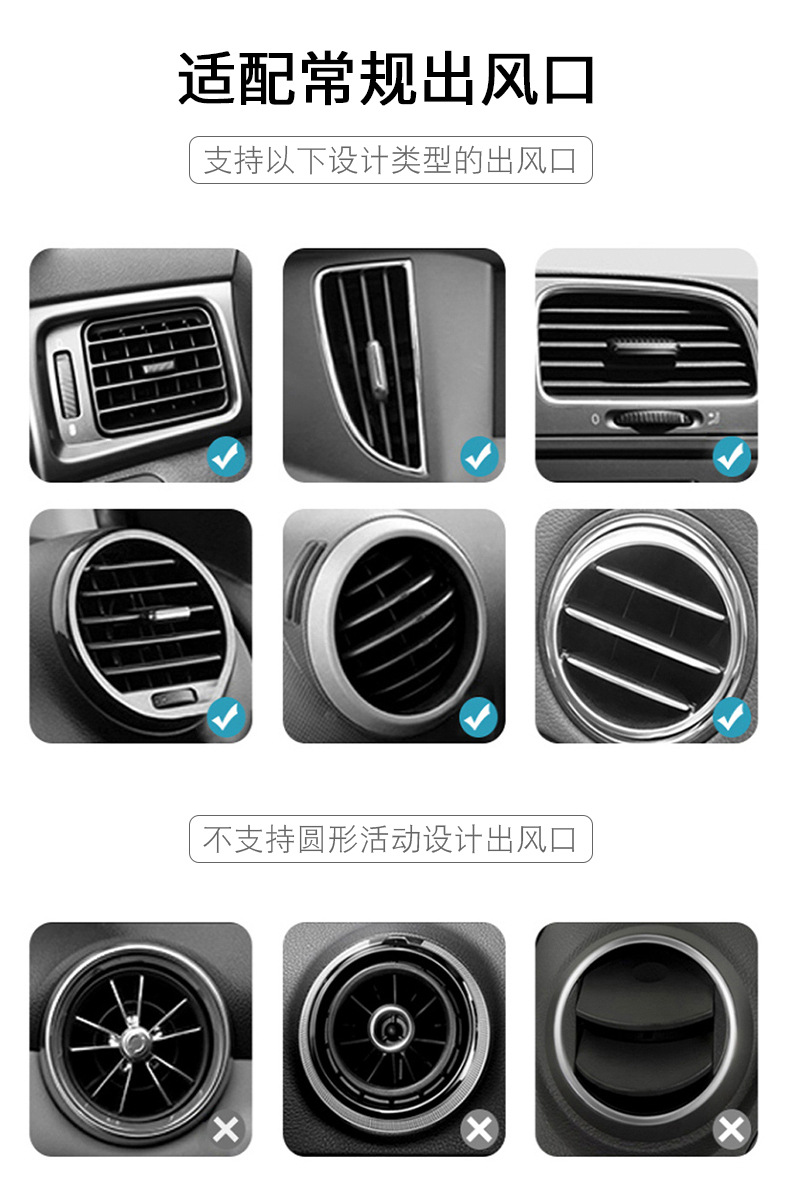 适配常规出风口

支持以下设计类型的出风口

不支持圆形活动设计出风口