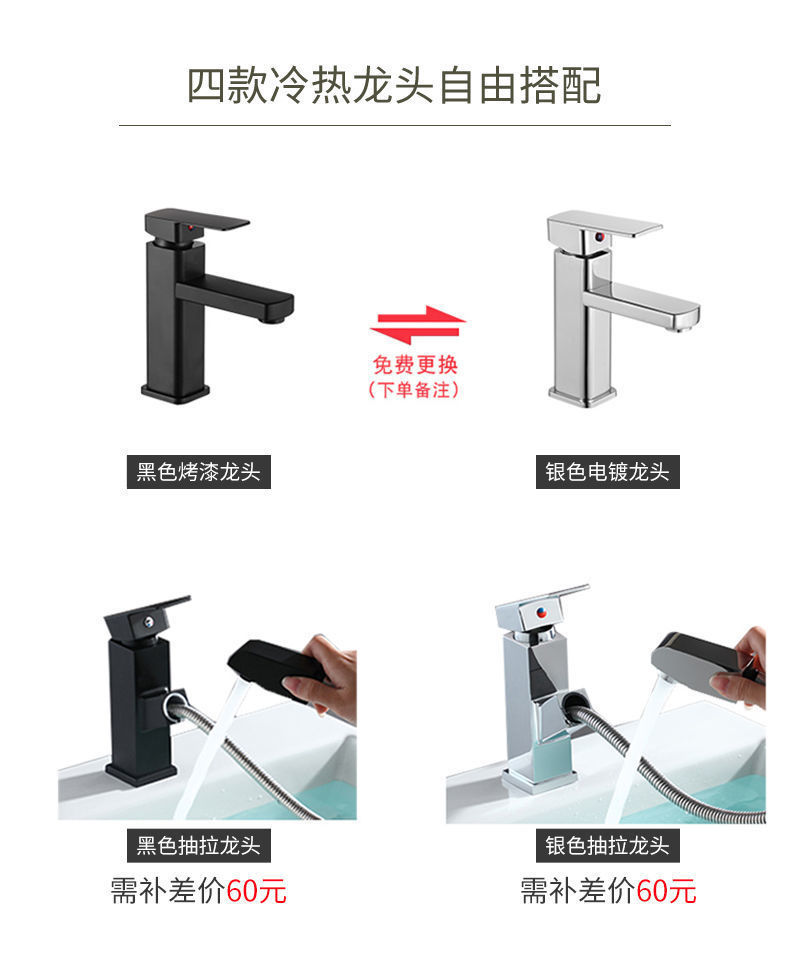 四款冷热龙头自由搭配

免费更换
（下单备注）

黑色烤漆龙头

银色电镀龙头

黑色抽拉龙头
需补差价60元

银色抽拉龙头
需补差价60元