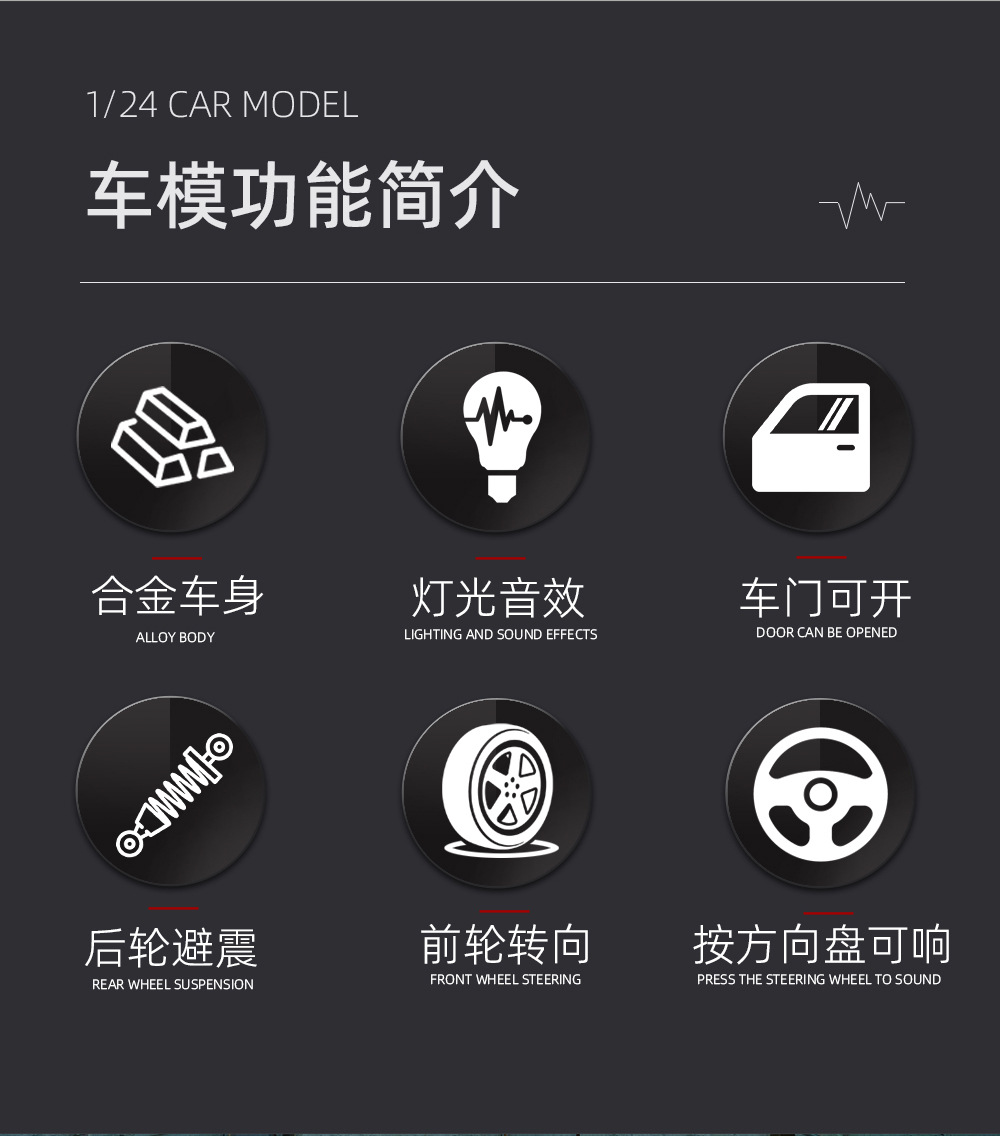 1/24 CAR MODEL

车模功能简介

合金车身
ALLOY BODY

灯光音效
LIGHTING AND SOUND EFFECTS

车门可开
DOOR CAN BE OPENED

后轮避震
REAR WHEEL SUSPENSION

前轮转向
FRONT WHEEL STEERING

按方向盘可响
PRESS THE STEERING WHEEL TO SOUND