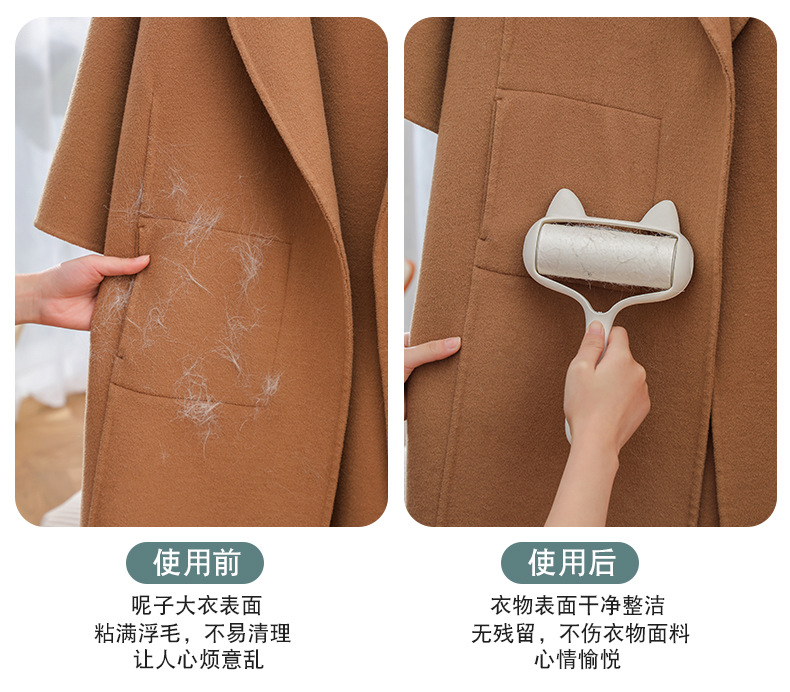 使用前

呢子大衣表面
粘满浮毛，不易清理
让人心烦意乱

使用后

衣物表面干净整洁
无残留，不伤衣物面料
心情愉悦