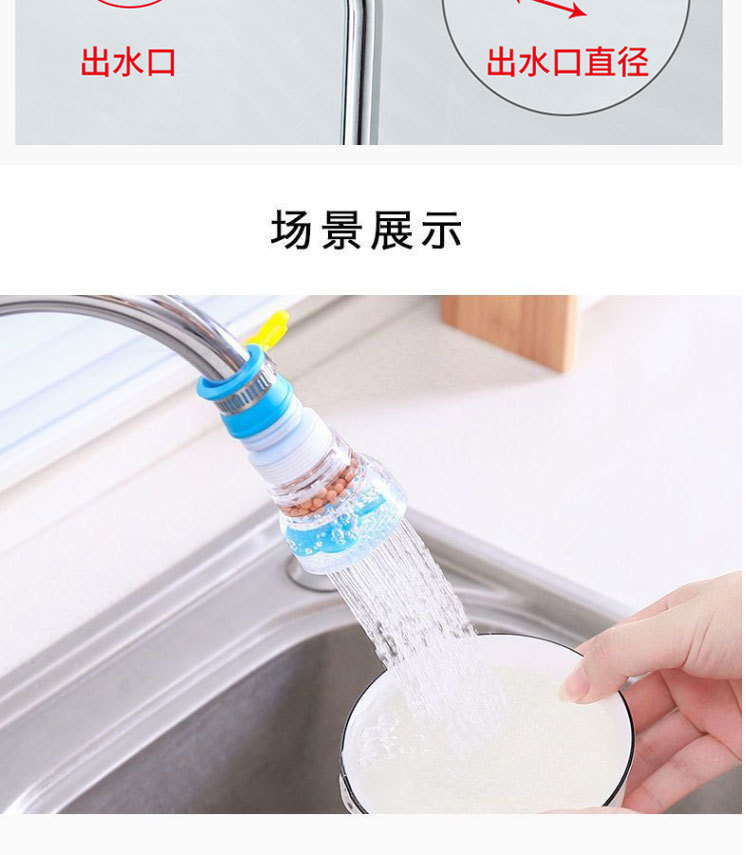 出水口

出水口直径

场景展示