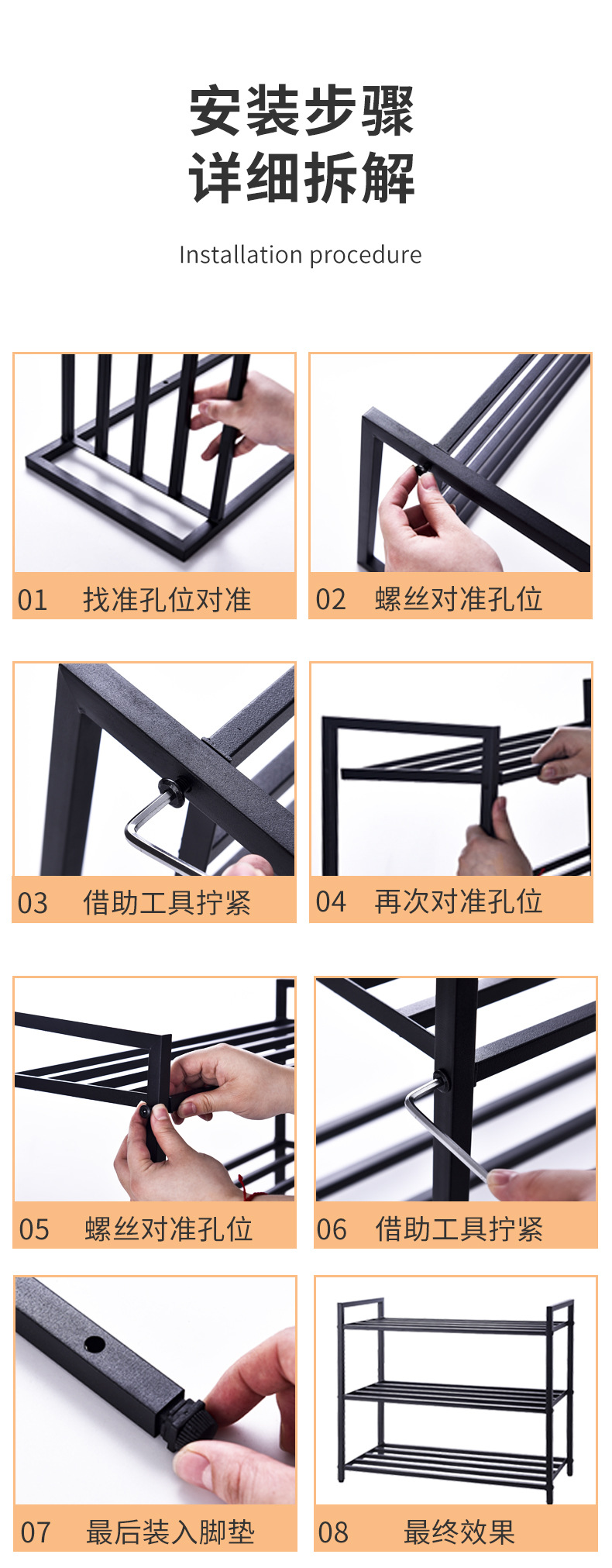 安装步骤
详细拆解

Installation procedure

01 找准孔位对准

02 螺丝对准孔位

03 借助工具拧紧

04 再次对准孔位

05 螺丝对准孔位

06 借助工具拧紧

07 最后装入脚垫

08 最终效果