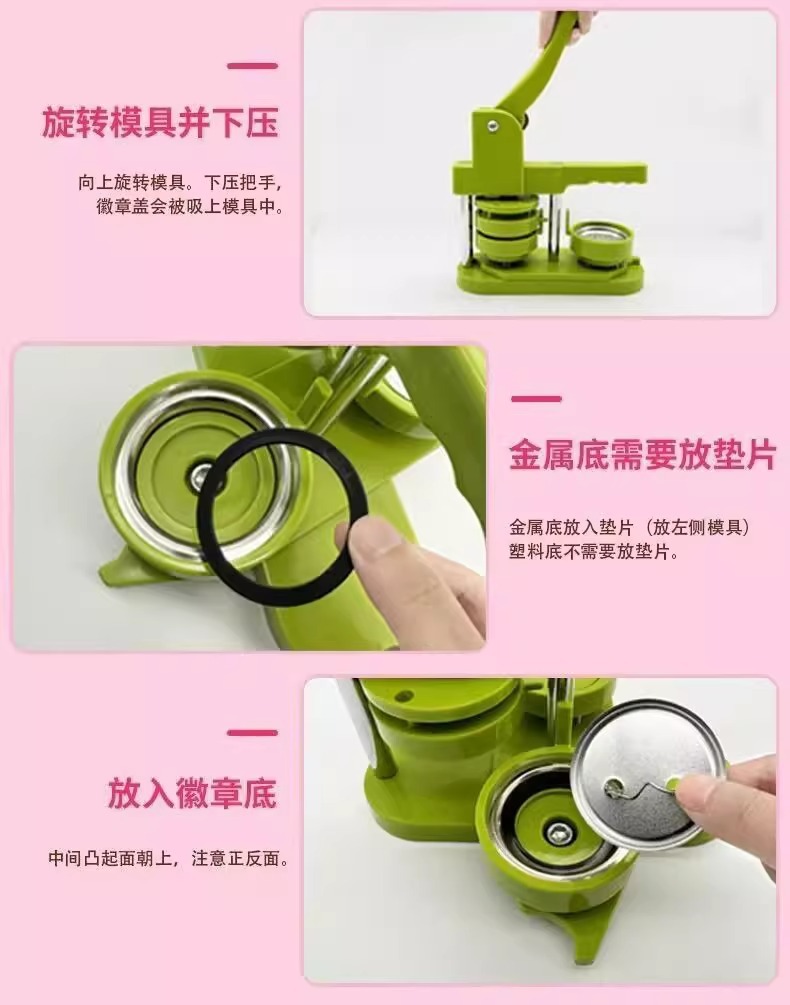 旋转模具并下压

向上旋转模具。下压把手，徽章盖会被吸上模具中。

金属底需要放垫片

金属底放入垫片（放左侧模具）塑料底不需要放垫片。

放入徽章底

中间凸起面朝上，注意正反面。