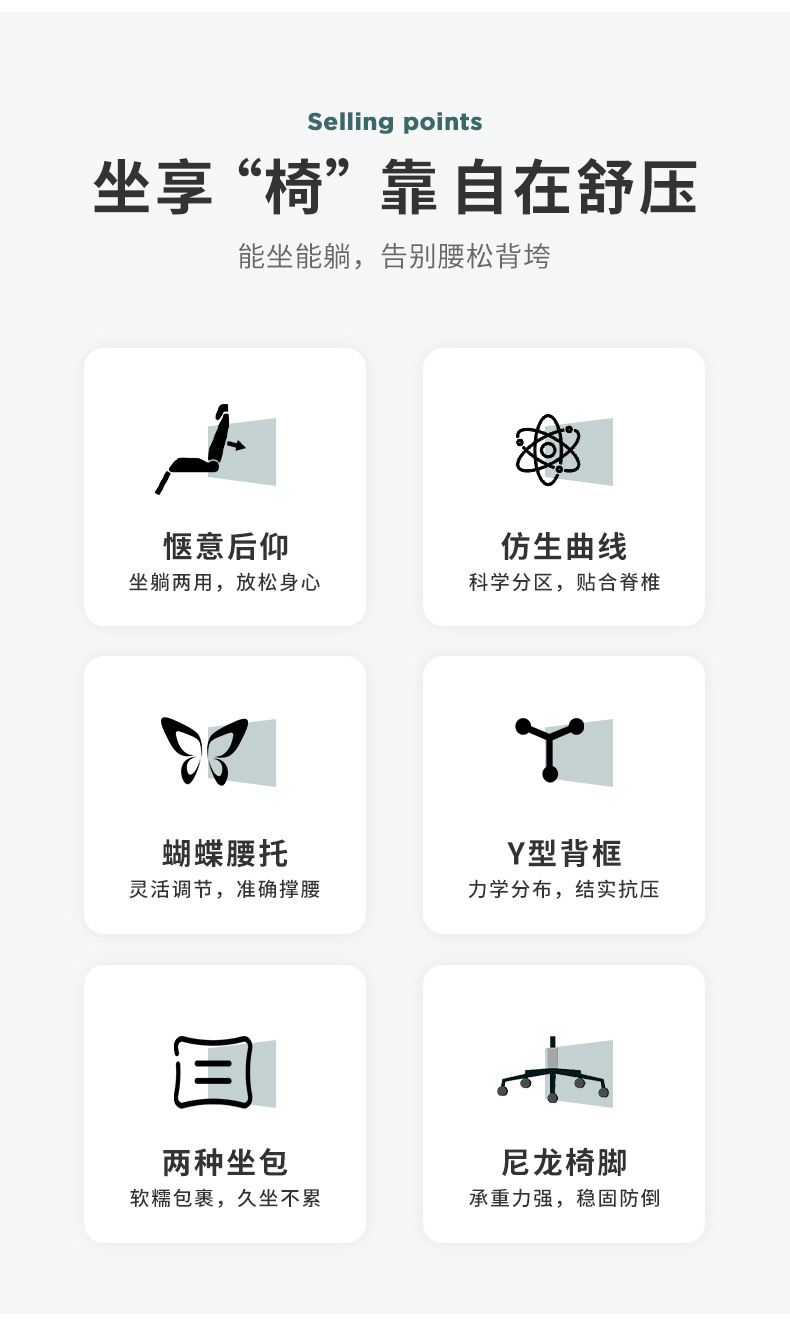 Selling points

坐享“椅”靠自在舒压

能坐能躺，告别腰松背垮

惬意后仰
坐躺两用，放松身心

仿生曲线
科学分区，贴合脊椎

蝴蝶腰托
灵活调节，准确撑腰

Y型背框
力学分布，结实抗压

两种坐包
软糯包裹，久坐不累

尼龙椅脚
承重力强，稳固防倒