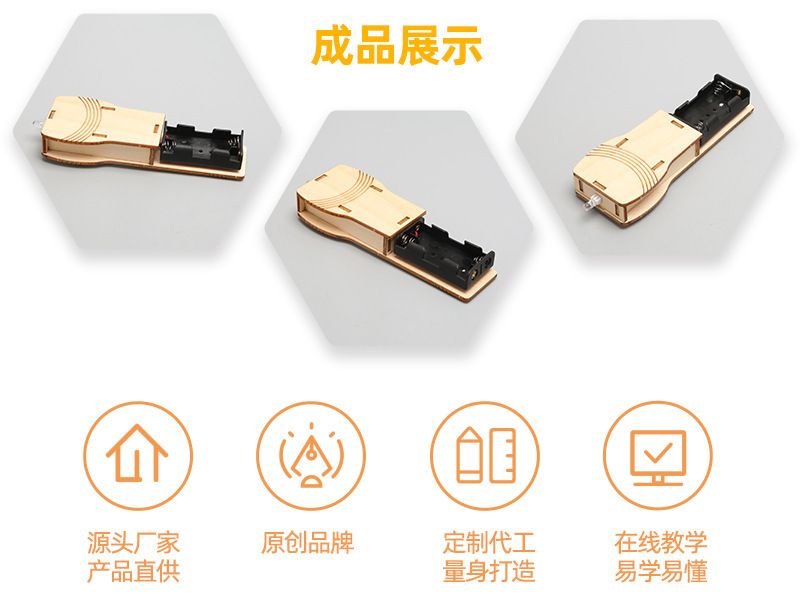 成品展示

源头厂家
产品直供

原创品牌

定制代工
量身打造

在线教学
易学易懂