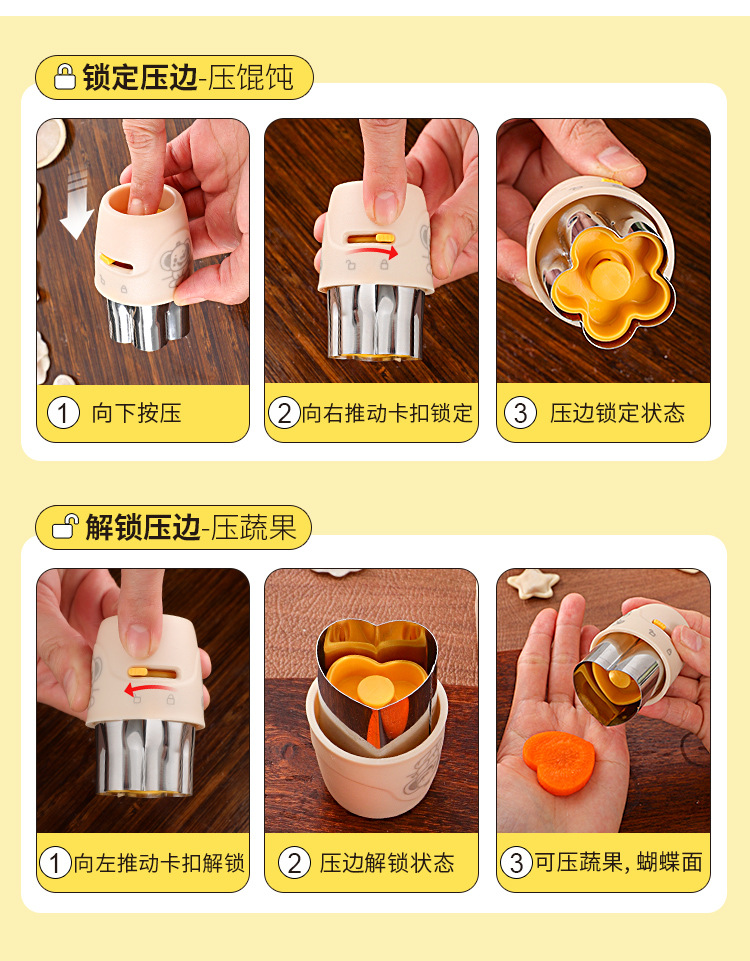 锁定压边-压馄饨

① 向下按压

② 向右推动卡扣锁定

③ 压边锁定状态

解锁压边-压蔬果

① 向左推动卡扣解锁

② 压边解锁状态

③ 可压蔬果, 蝴蝶面