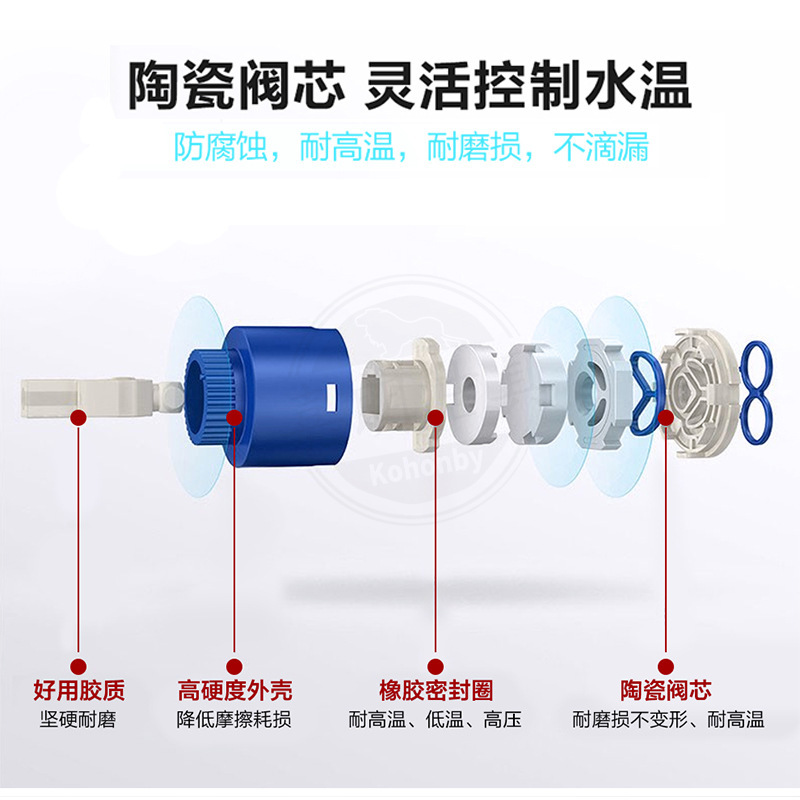 陶瓷阀芯 灵活控制水温

防腐蚀，耐高温，耐磨损，不滴漏

Kohonby

好用胶质
坚硬耐磨

高硬度外壳
降低摩擦耗损

橡胶密封圈
耐高温、低温、高压

陶瓷阀芯
耐磨损不变形、耐高温