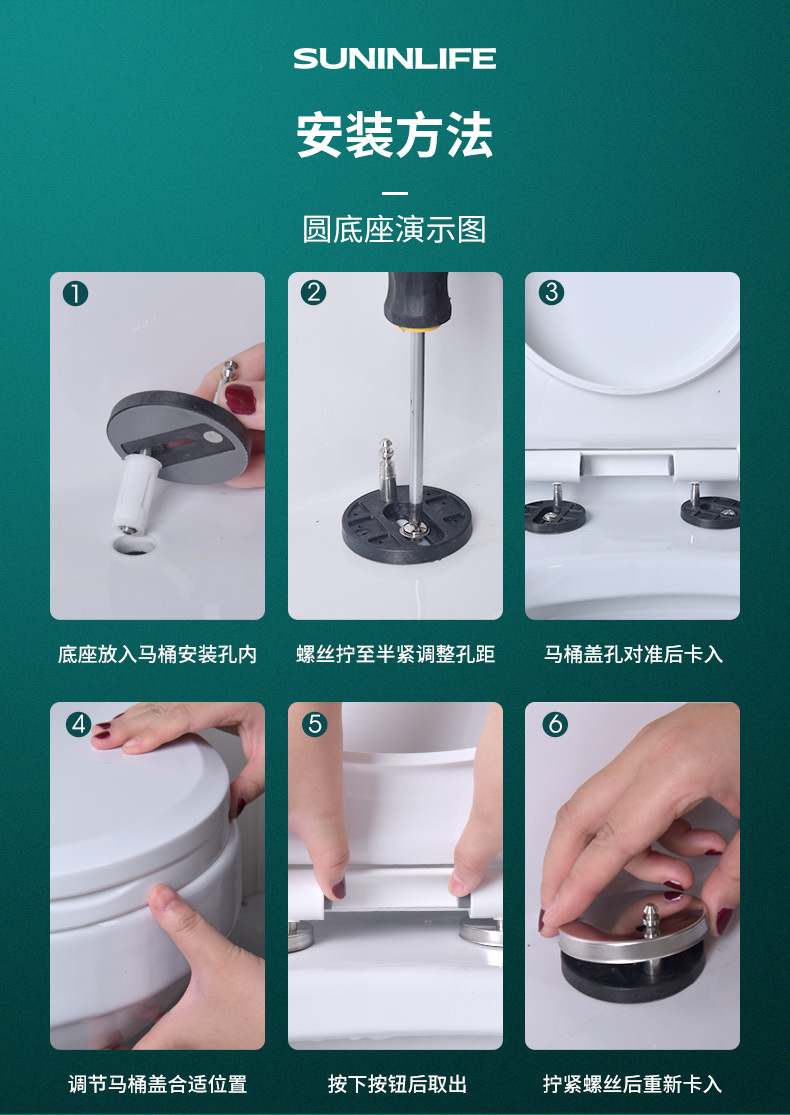 SUNINLIFE

安装方法

圆底座演示图

1
底座放入马桶安装孔内

2
螺丝拧至半紧调整孔距

3
马桶盖孔对准后卡入

4
调节马桶盖合适位置

5
按下按钮后取出

6
拧紧螺丝后重新卡入