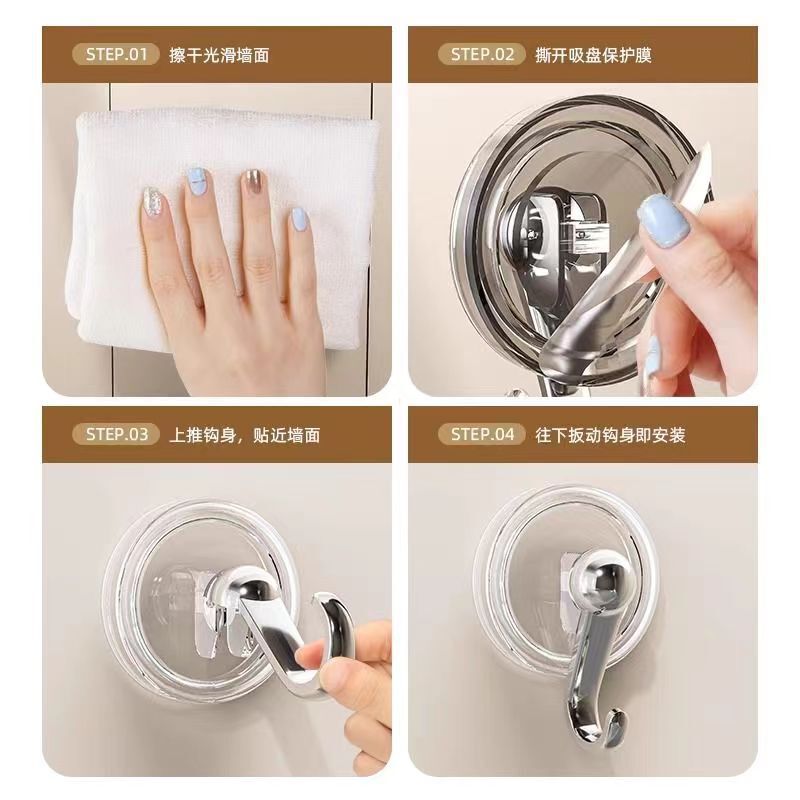 STEP.01 擦干光滑墙面

STEP.02 撕开吸盘保护膜

STEP.03 上推钩身，贴近墙面

STEP.04 往下扳动钩身即安装