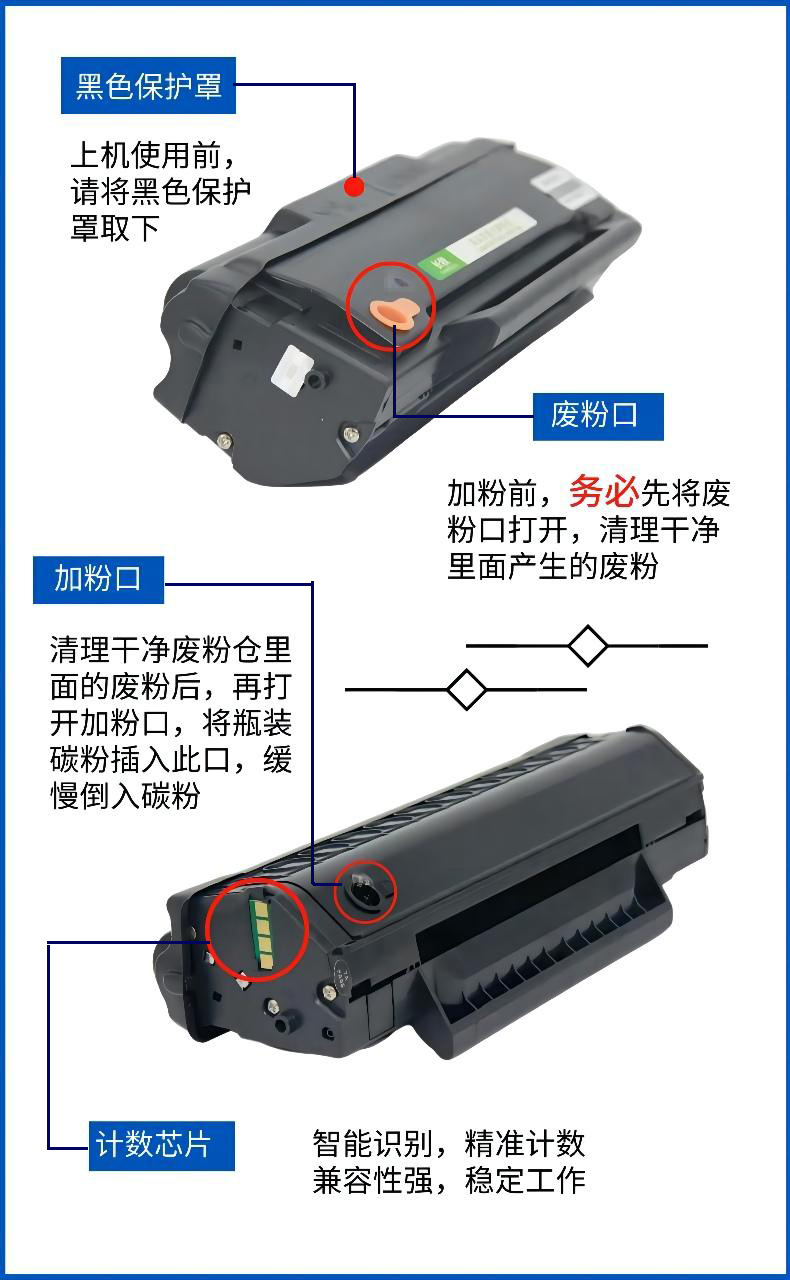 黑色保护罩

上机使用前，请将黑色保护罩取下

废粉口

加粉前，务必先将废粉口打开，清理干净里面产生的废粉

加粉口

清理干净废粉仓里面的废粉后，再打开加粉口，将瓶装碳粉插入此口，缓慢倒入碳粉

计数芯片

智能识别，精准计数
兼容性强，稳定工作