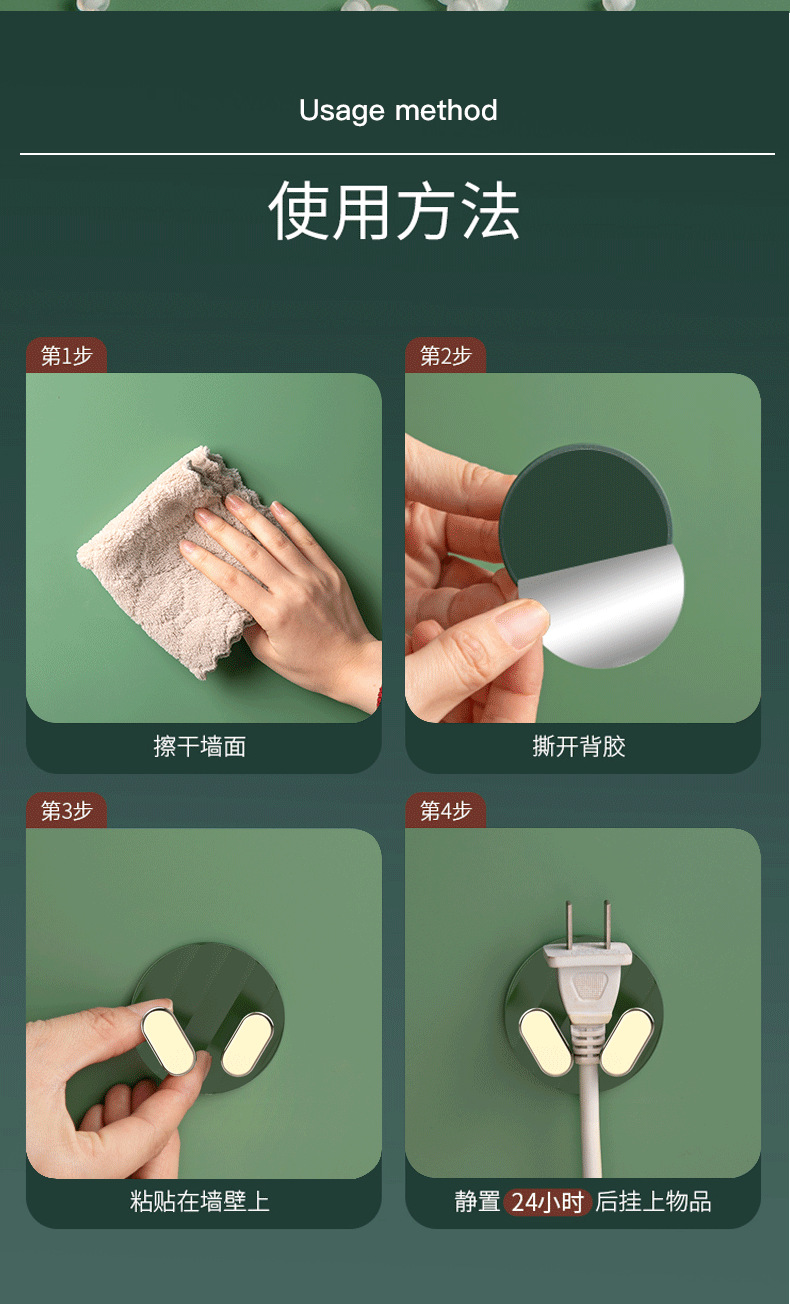 Usage method

使用方法

第1步

擦干墙面

第2步

撕开背胶

第3步

粘贴在墙壁上

第4步

静置 24小时 后挂上物品