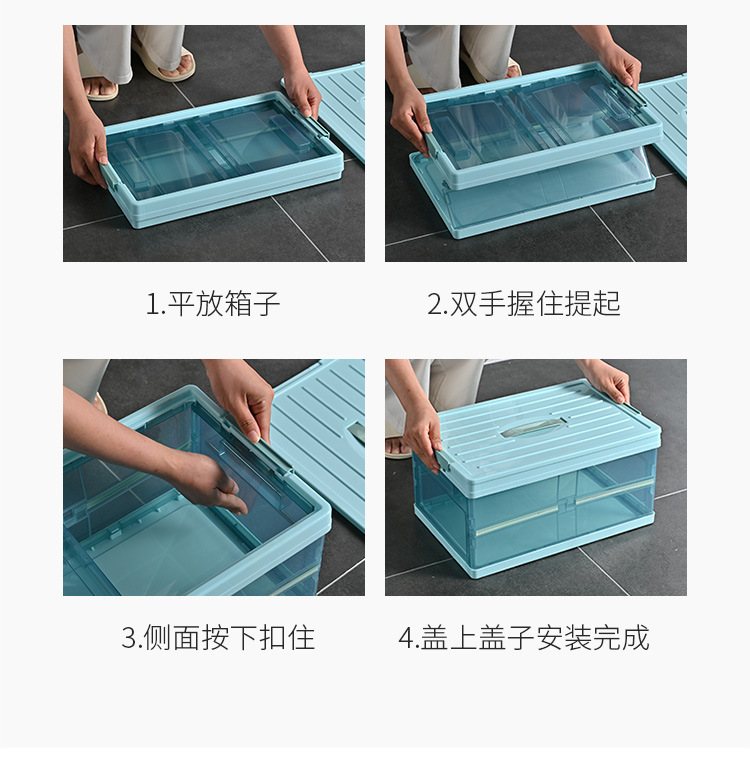 1.平放箱子

2.双手握住提起

3.侧面按下扣住

4.盖上盖子安装完成