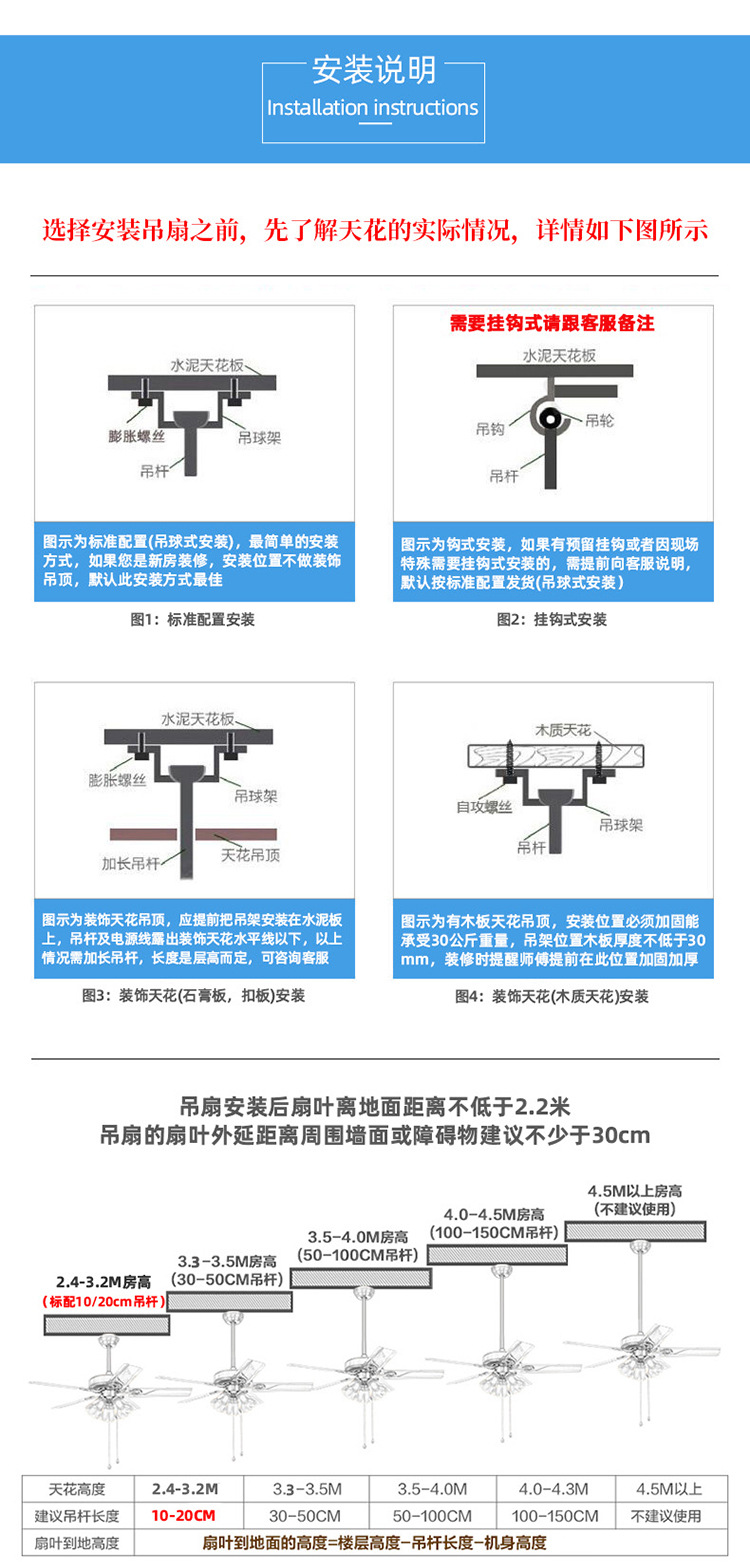 安装说明
Installation instructions

选择安装吊扇之前，先了解天花的实际情况，详情如下图所示

水泥天花板
膨胀螺丝
吊球架
吊杆

图示为标准配置(吊球式安装)，最简单的安装方式，如果您是新房装修，安装位置不做装饰吊顶，默认此安装方式最佳

图1：标准配置安装

需要挂钩式请跟客服备注
水泥天花板
吊钩
吊轮
吊杆

图示为钩式安装，如果有预留挂钩或者因现场特殊需要挂钩式安装的，需提前向客服说明，默认按标准配置发货(吊球式安装)

图2：挂钩式安装

水泥天花板
膨胀螺丝
吊球架
加长吊杆
天花吊顶

图示为装饰天花吊顶，应提前把吊架安装在水泥板上，吊杆及电源线露出装饰天花水平线以下，以上情况需加长吊杆，长度是层高而定，可咨询客服

图3：装饰天花(石膏板，扣板)安装

木质天花
自攻螺丝
吊球架
吊杆

图示为有木板天花吊顶，安装位置必须加固能承受30公斤重量，吊架位置木板厚度不低于30mm，装修时提醒师傅提前在此位置加固加厚

图4：装饰天花(木质天花)安装

吊扇安装后扇叶离地面距离不低于2.2米
吊扇的扇叶外延距离周围墙面或障碍物建议不少于30cm

2.4-3.2M房高
(标配10/20cm吊杆)
3.3-3.5M房高
(30-50CM吊杆)
3.5-4.0M房高
(50-100CM吊杆)
4.0-4.5M房高
(100-150CM吊杆)
4.5M以上房高
(不建议使用)

| 天花高度 | 2.4-3.2M | 3.3-3.5M | 3.5-4.0M | 4.0-4.3M | 4.5M以上 |
|---|---|---|---|---|---|
| 建议吊杆长度 | 10-20CM | 30-50CM | 50-100CM | 100-150CM | 不建议使用 |
| 扇叶到地高度 | 扇叶到地面的高度=楼层高度-吊杆长度-机身高度 | | | | |