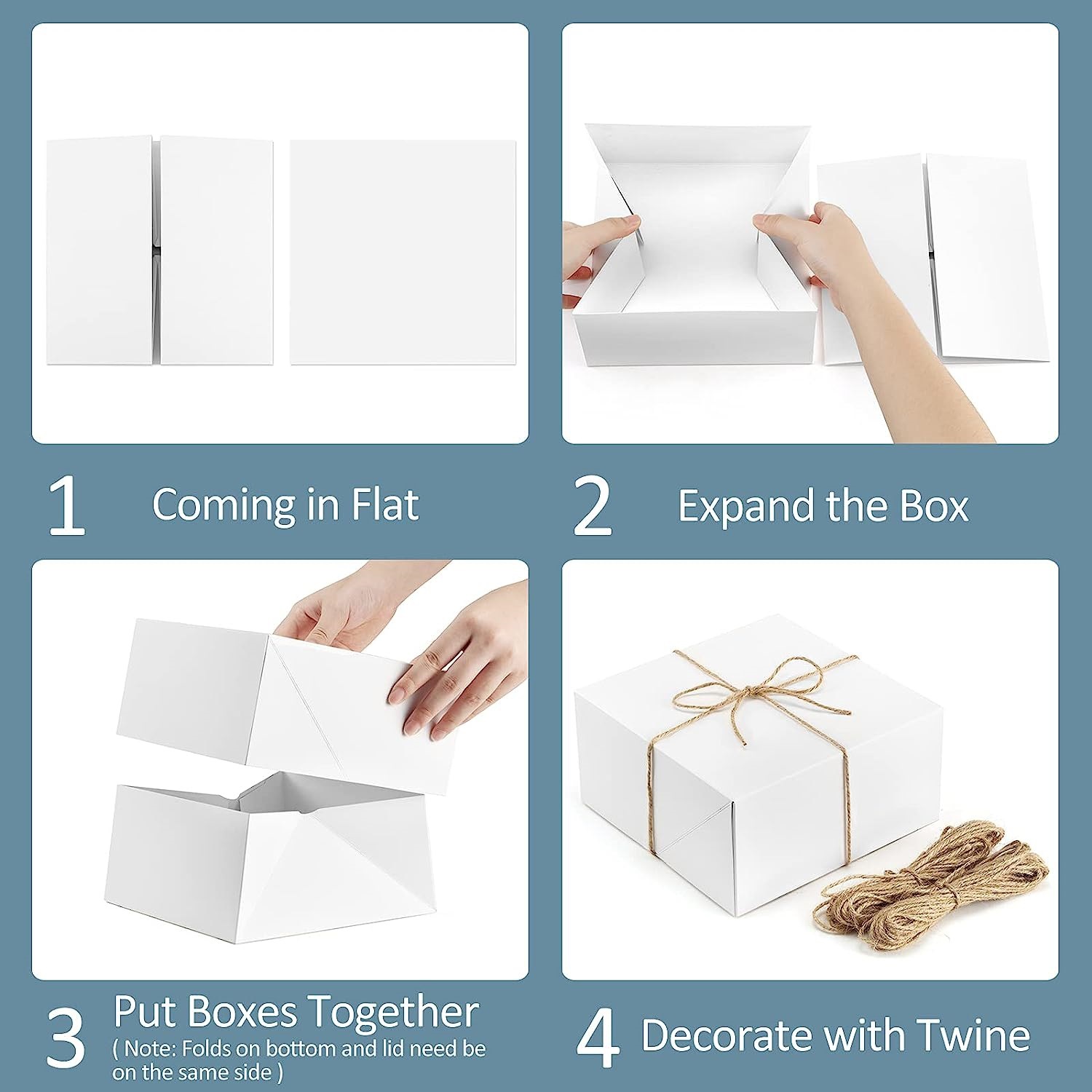 1 Coming in Flat

2 Expand the Box

3 Put Boxes Together
( Note: Folds on bottom and lid need be on the same side )

4 Decorate with Twine