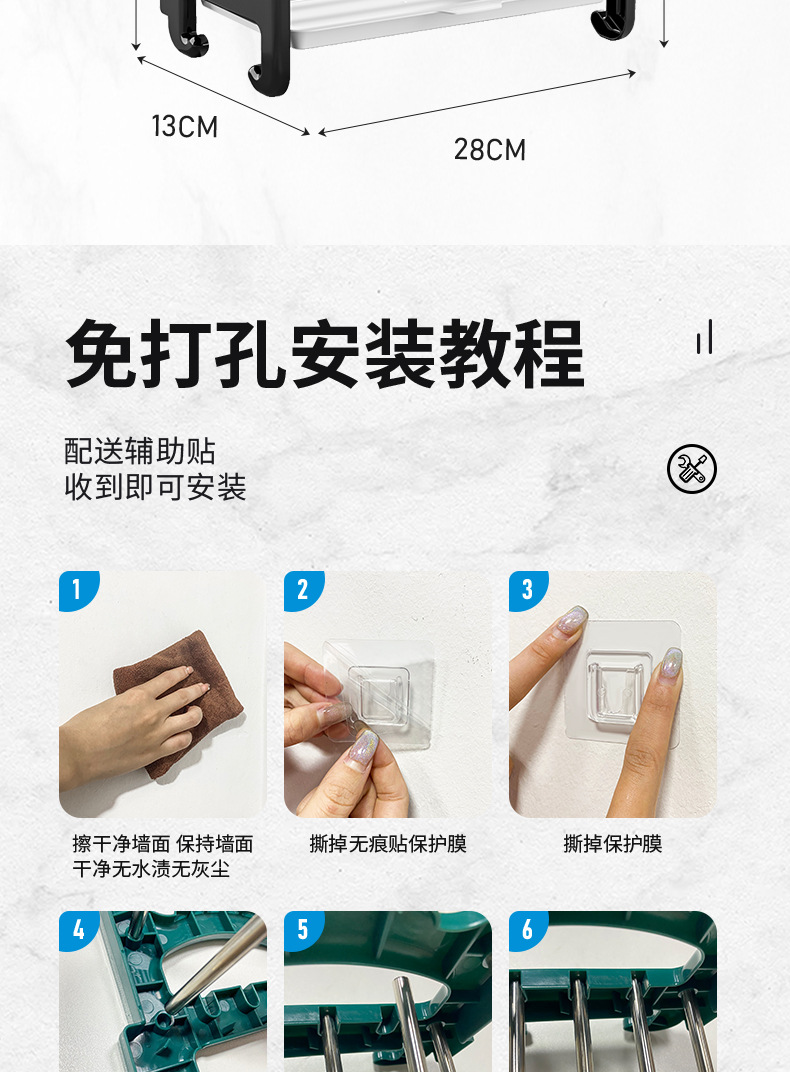 13CM

28CM

免打孔安装教程

配送辅助贴
收到即可安装

1

擦干净墙面 保持墙面干净无水渍无灰尘

2

撕掉无痕贴保护膜

3

撕掉保护膜

4

5

6