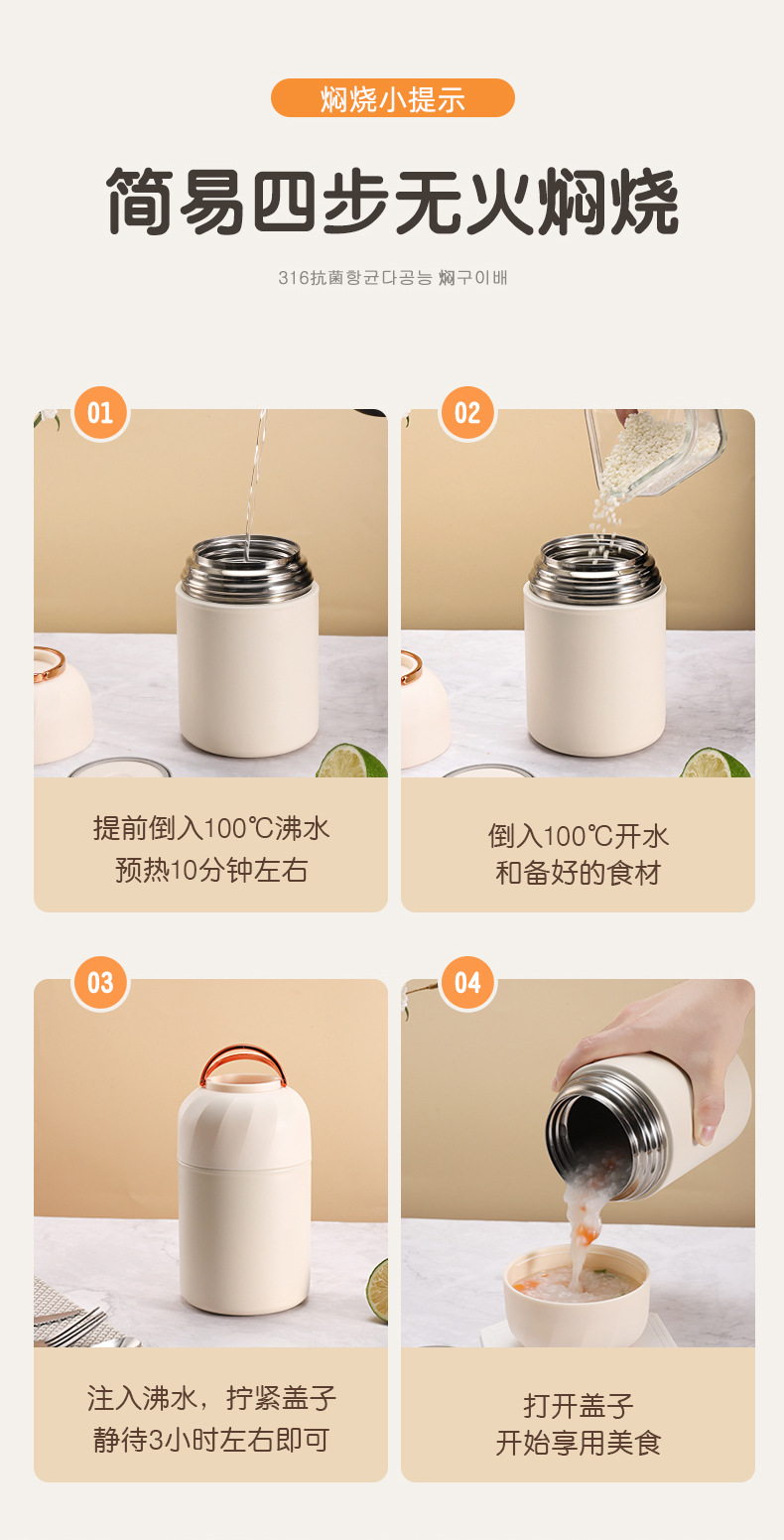 焖烧小提示

简易四步无火焖烧

316抗菌항균다공능 焖구이배

01

提前倒入100℃沸水
预热10分钟左右

02

倒入100℃开水
和备好的食材

03

注入沸水，拧紧盖子
静待3小时左右即可

04

打开盖子
开始享用美食